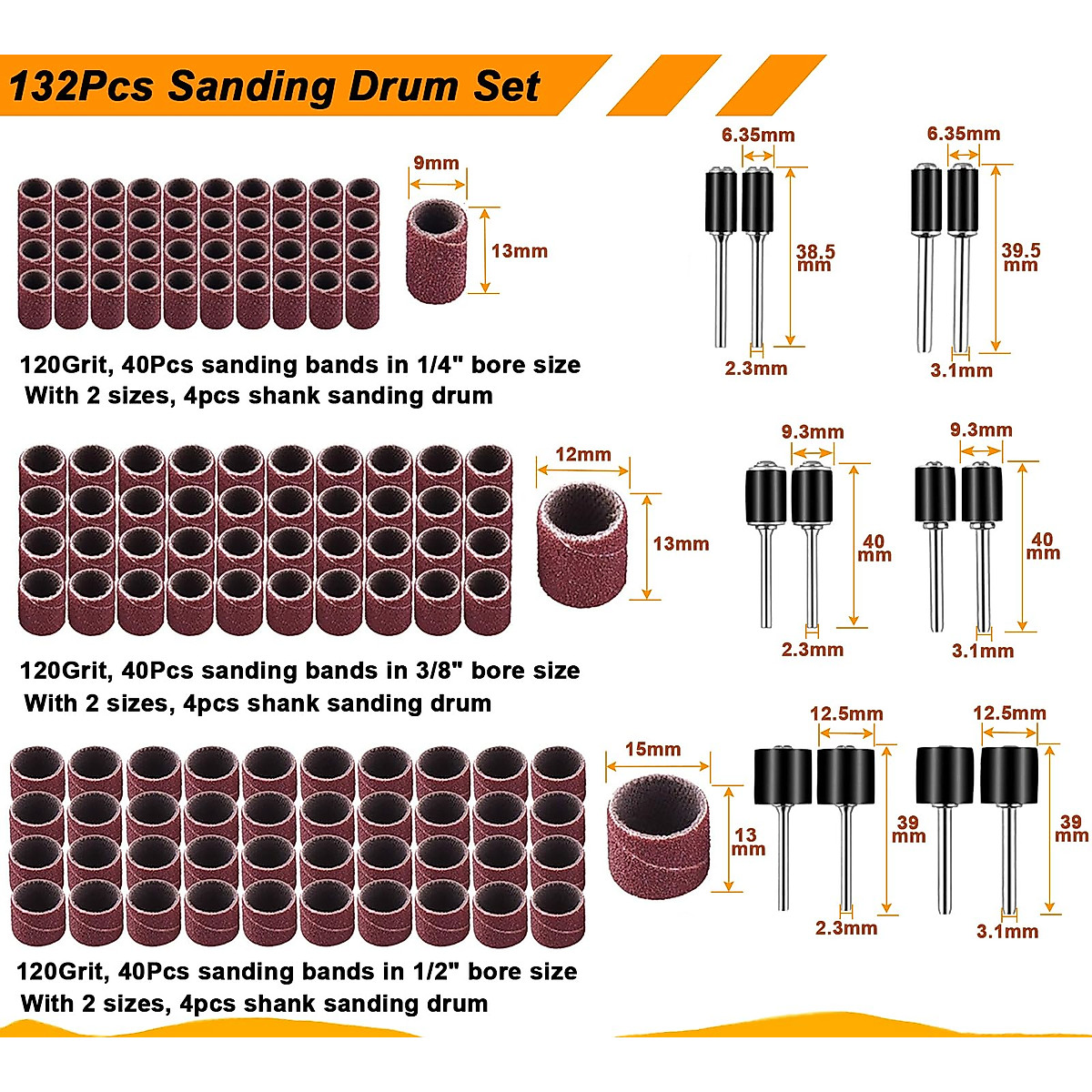 132Pcs Sanding Drum Set

9mm

13mm

6.35mm

38.5 mm

2.3mm

6.35mm

39.5 mm

3.1mm

120Grit, 40Pcs sanding bands in 1/4" bore size
With 2 sizes, 4pcs shank sanding drum

12mm

13mm

9.3mm

40 mm

2.3mm

9.3mm

40 mm

3.1mm

120Grit, 40Pcs sanding bands in 3/8" bore size
With 2 sizes, 4pcs shank sanding drum

15mm

13 mm

12.5mm

39 mm

2.3mm

12.5mm

39 mm

3.1mm

120Grit, 40Pcs sanding bands in 1/2" bore size
With 2 sizes, 4pcs shank sanding drum