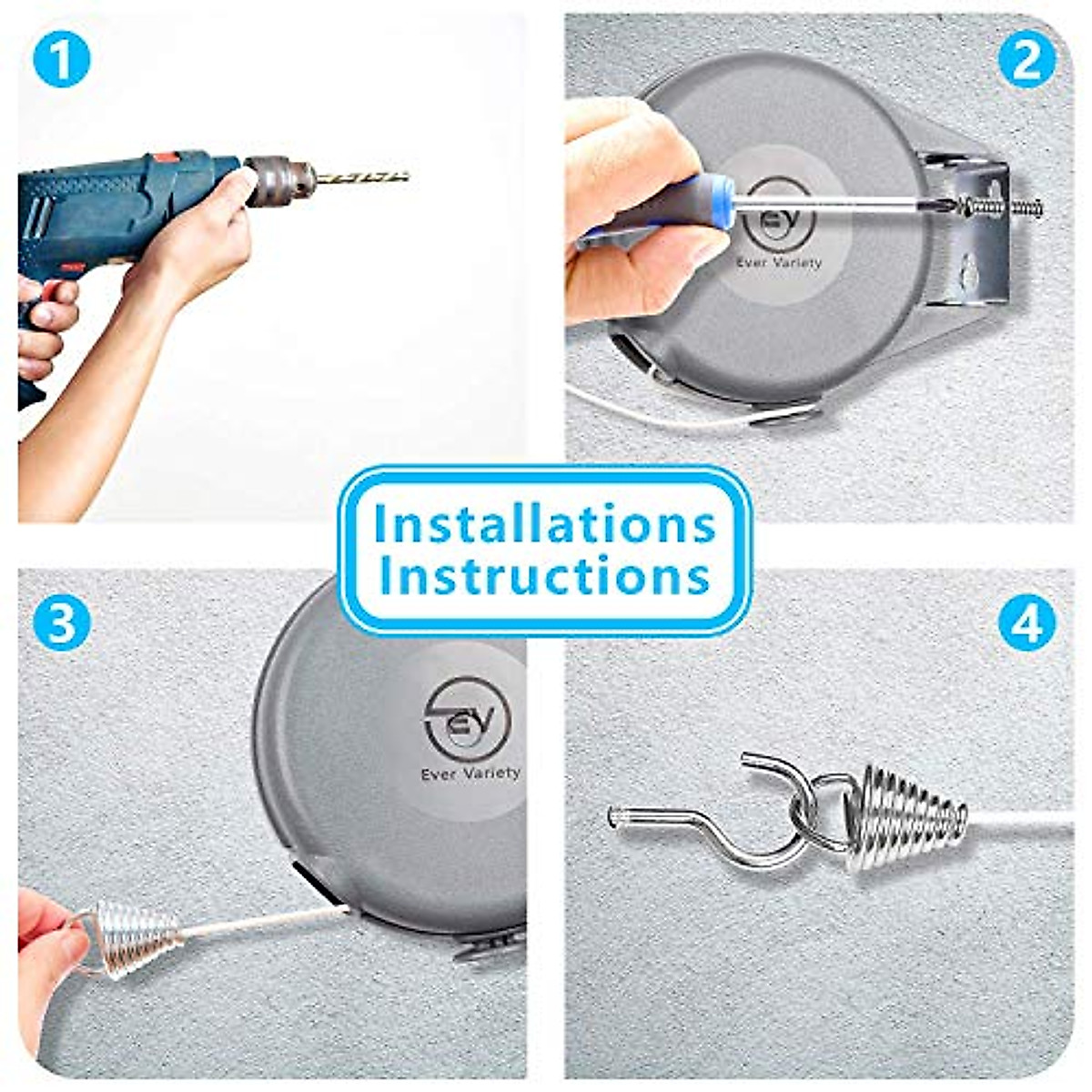 1

2

EV
Ever Variety

Installations
Instructions

3

EV
Ever Variety

4