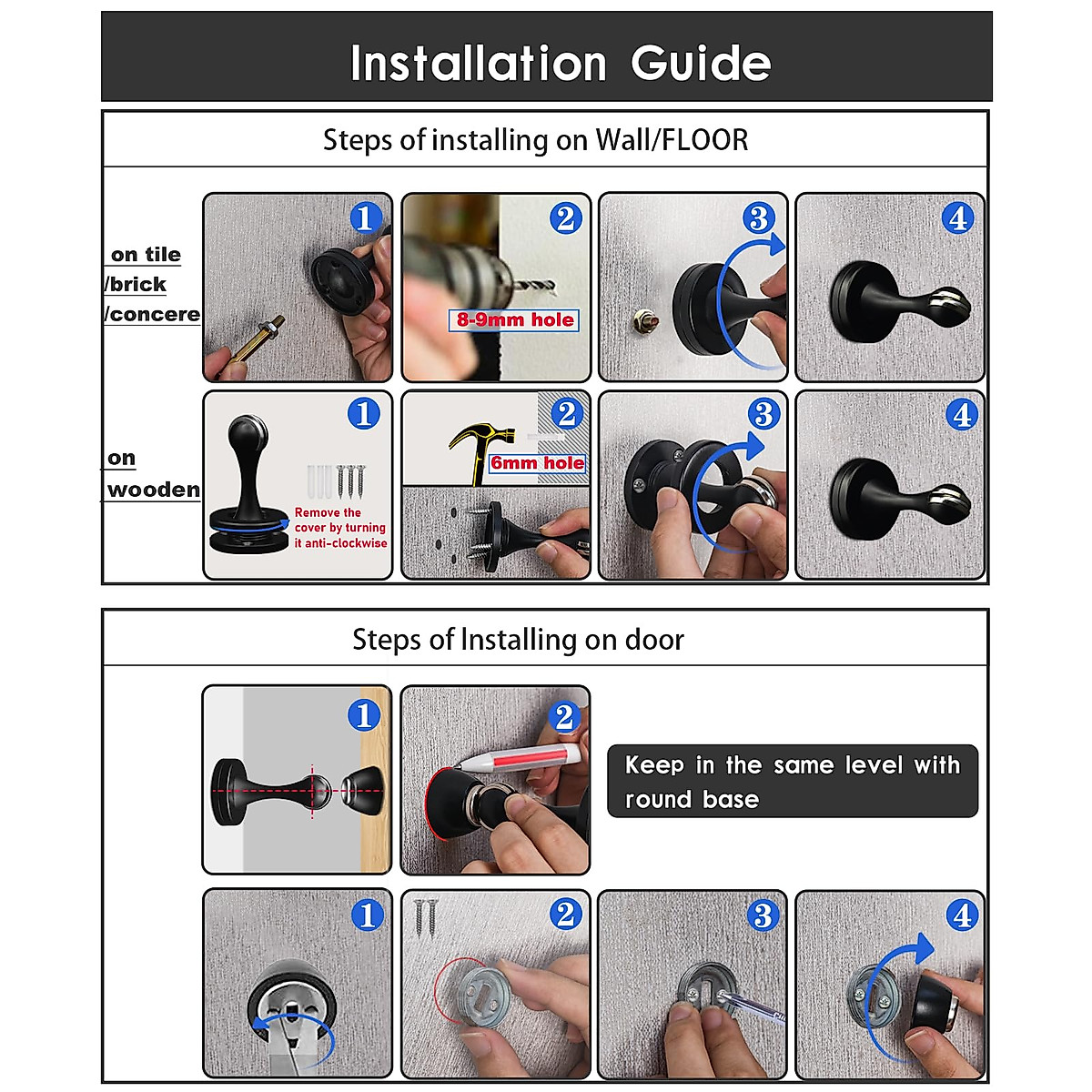 Installation Guide

Steps of installing on Wall/FLOOR

on tile /brick /concere

1

2

8-9mm hole

3

4

on wooden

1

Remove the cover by turning it anti-clockwise

2

6mm hole

3

4

Steps of Installing on door

1

2

Keep in the same level with round base

1

2

3

4