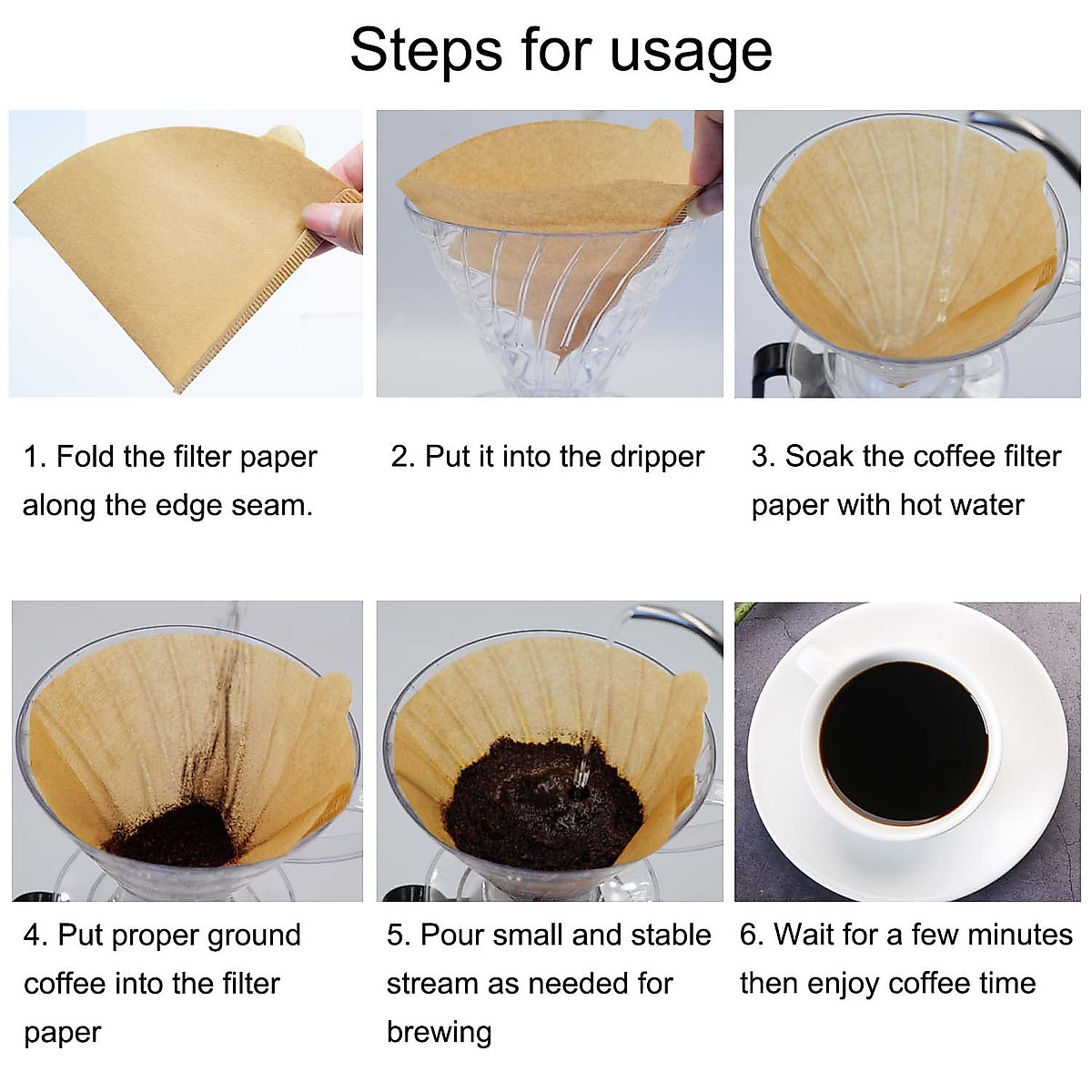 Steps for usage

1. Fold the filter paper along the edge seam.

2. Put it into the dripper

3. Soak the coffee filter paper with hot water

4. Put proper ground coffee into the filter paper

5. Pour small and stable stream as needed for brewing

6. Wait for a few minutes then enjoy coffee time