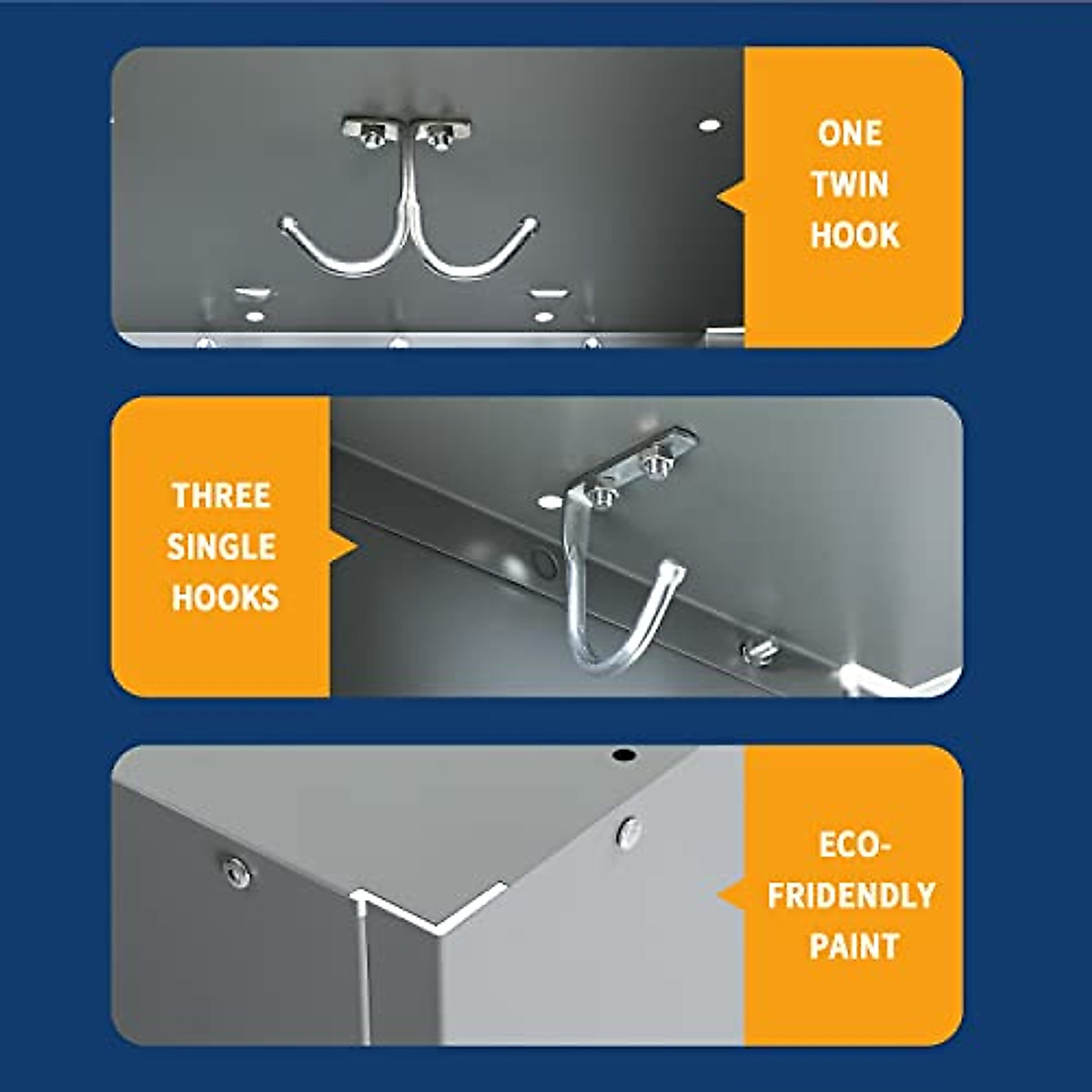 ONE TWIN HOOK

THREE SINGLE HOOKS

ECO-FRIDENDLY PAINT