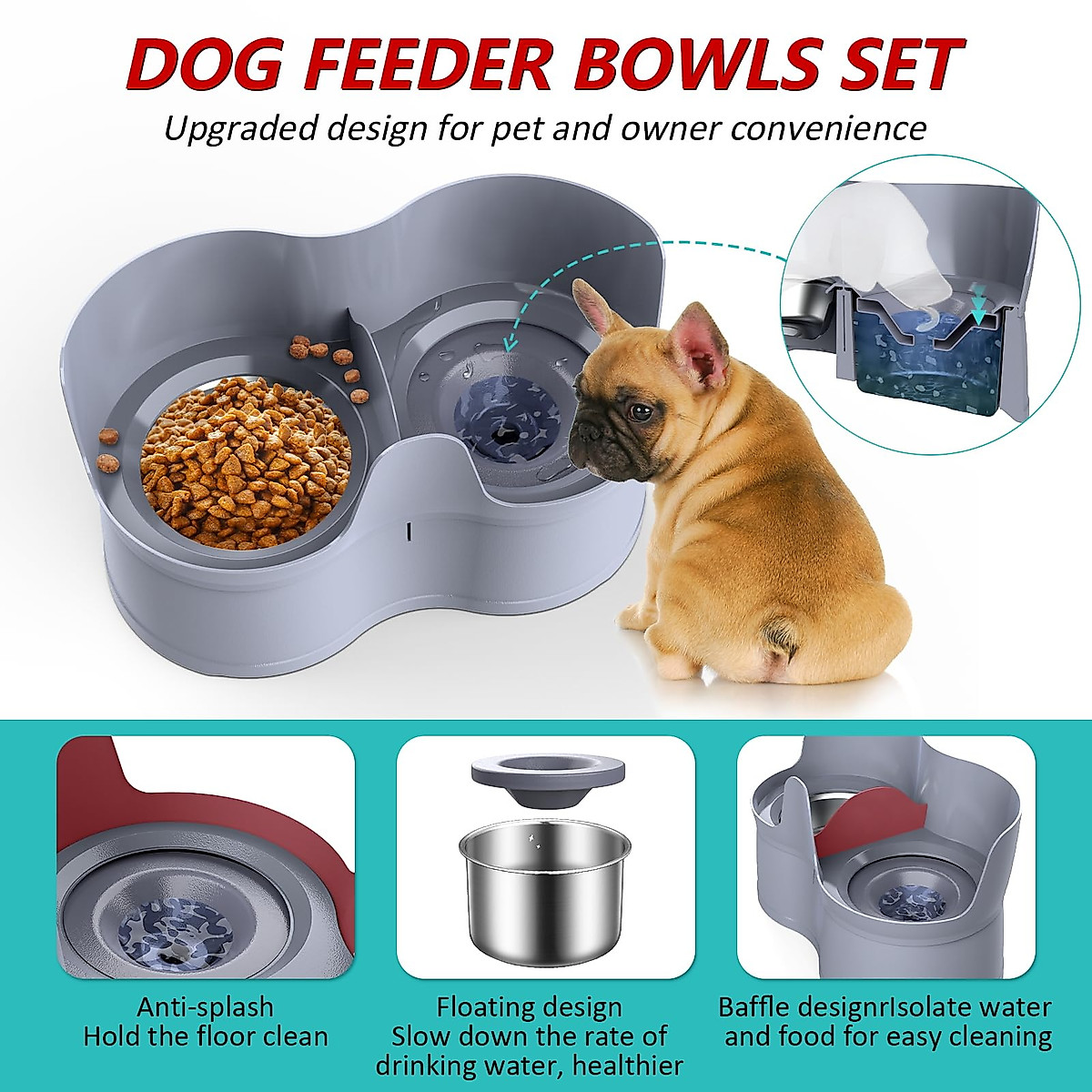 DOG FEEDER BOWLS SET

Upgraded design for pet and owner convenience

Anti-splash
Hold the floor clean

Floating design
Slow down the rate of drinking water, healthier

Baffle designrIsolate water and food for easy cleaning