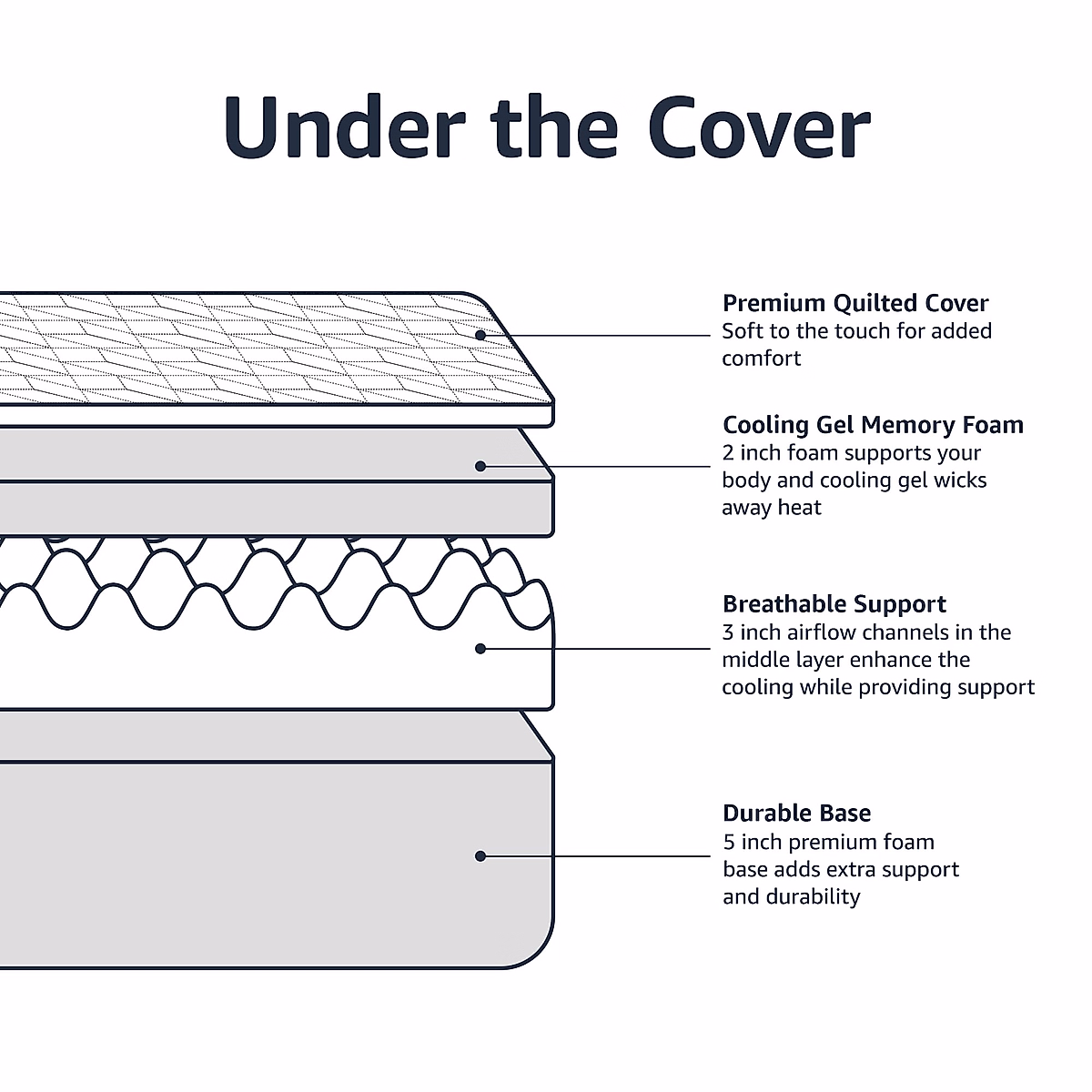 Under the Cover

Premium Quilted Cover
Soft to the touch for added comfort

Cooling Gel Memory Foam
2 inch foam supports your body and cooling gel wicks away heat

Breathable Support
3 inch airflow channels in the middle layer enhance the cooling while providing support

Durable Base
5 inch premium foam base adds extra support and durability