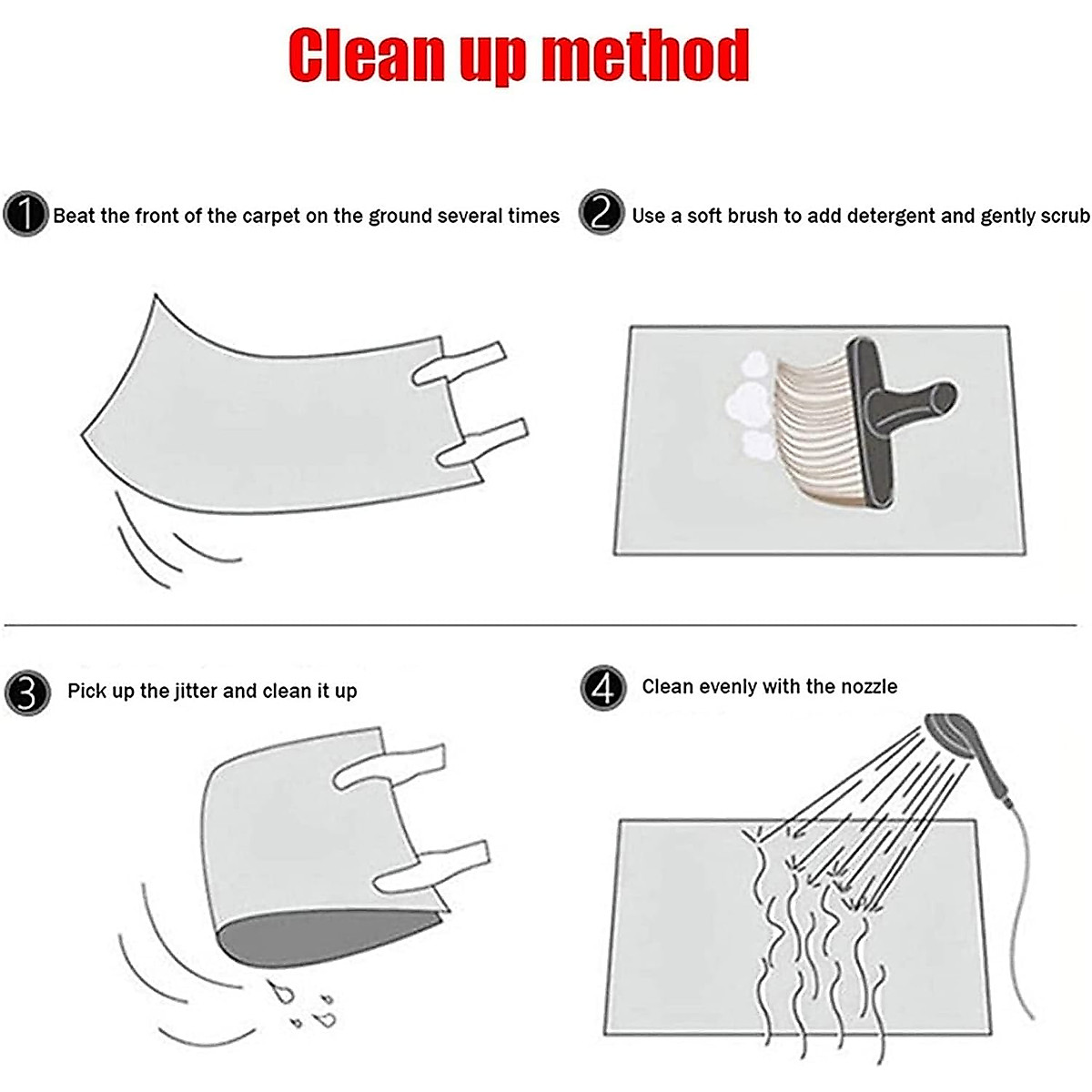 Clean up method

1 Beat the front of the carpet on the ground several times

2 Use a soft brush to add detergent and gently scrub

3 Pick up the jitter and clean it up

4 Clean evenly with the nozzle