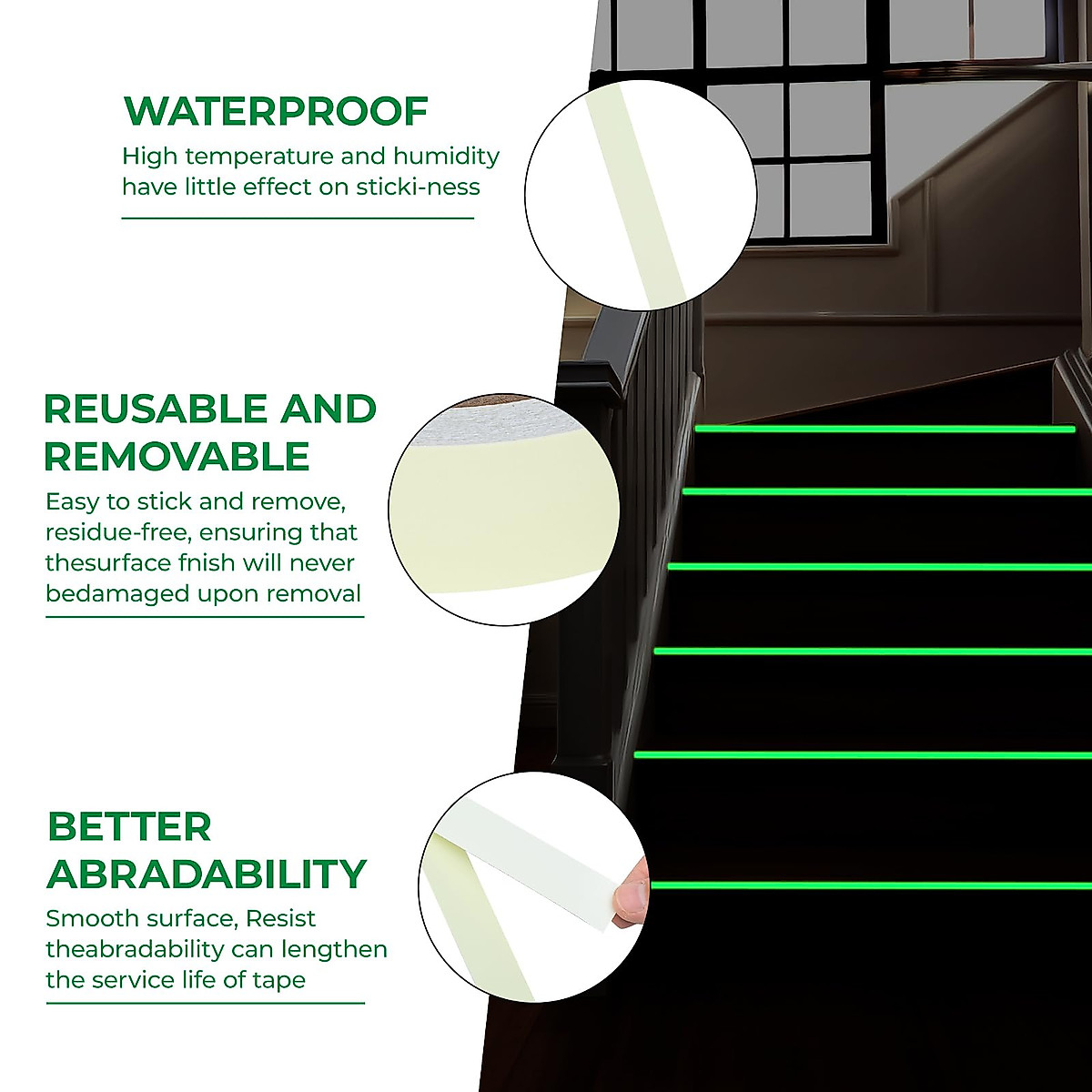 WATERPROOF

High temperature and humidity have little effect on sticki-ness

REUSABLE AND REMOVABLE

Easy to stick and remove, residue-free, ensuring that thesurface fnish will never bedamaged upon removal

BETTER ABRADABILITY

Smooth surface, Resist theabradability can lengthen the service life of tape