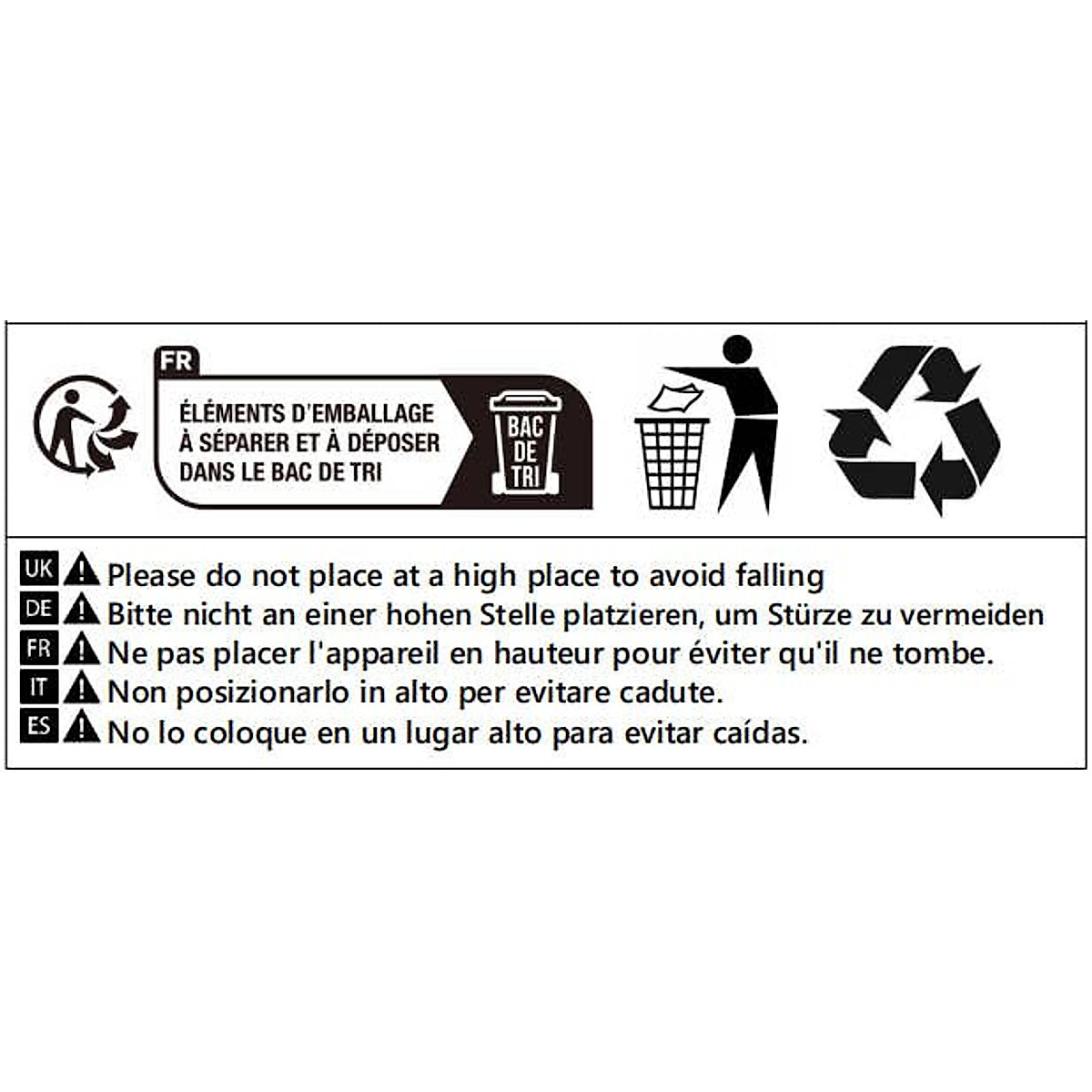 FR
ÉLÉMENTS D'EMBALLAGE
À SÉPARER ET À DÉPOSER
DANS LE BAC DE TRI
BAC
DE
TRI

UK Please do not place at a high place to avoid falling
DE Bitte nicht an einer hohen Stelle platzieren, um Stürze zu vermeiden
FR Ne pas placer l'appareil en hauteur pour éviter qu'il ne tombe.
IT Non posizionarlo in alto per evitare cadute.
ES No lo coloque en un lugar alto para evitar caídas.