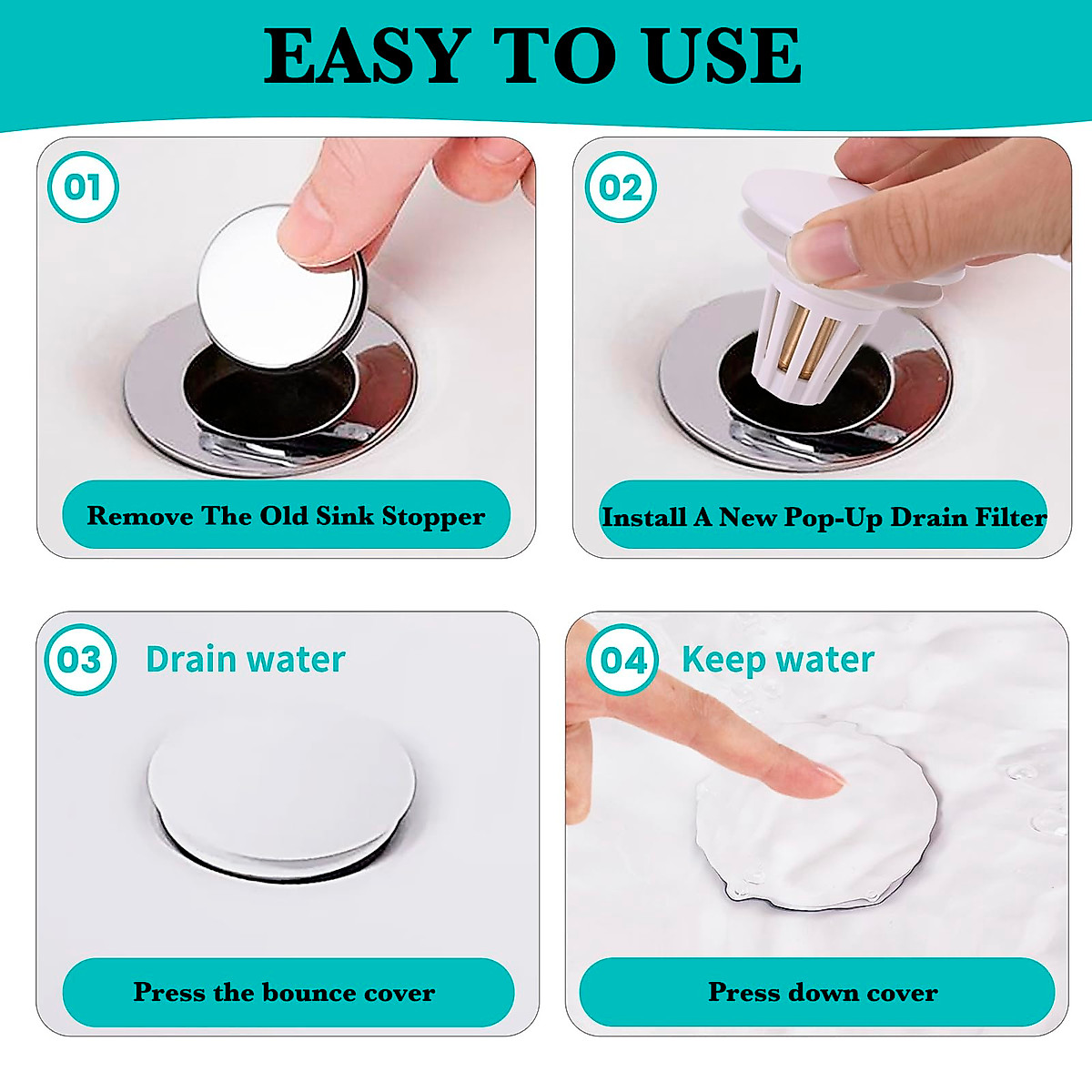 EASY TO USE

01

Remove The Old Sink Stopper

02

Install A New Pop-Up Drain Filter

03 Drain water

Press the bounce cover

04 Keep water

Press down cover