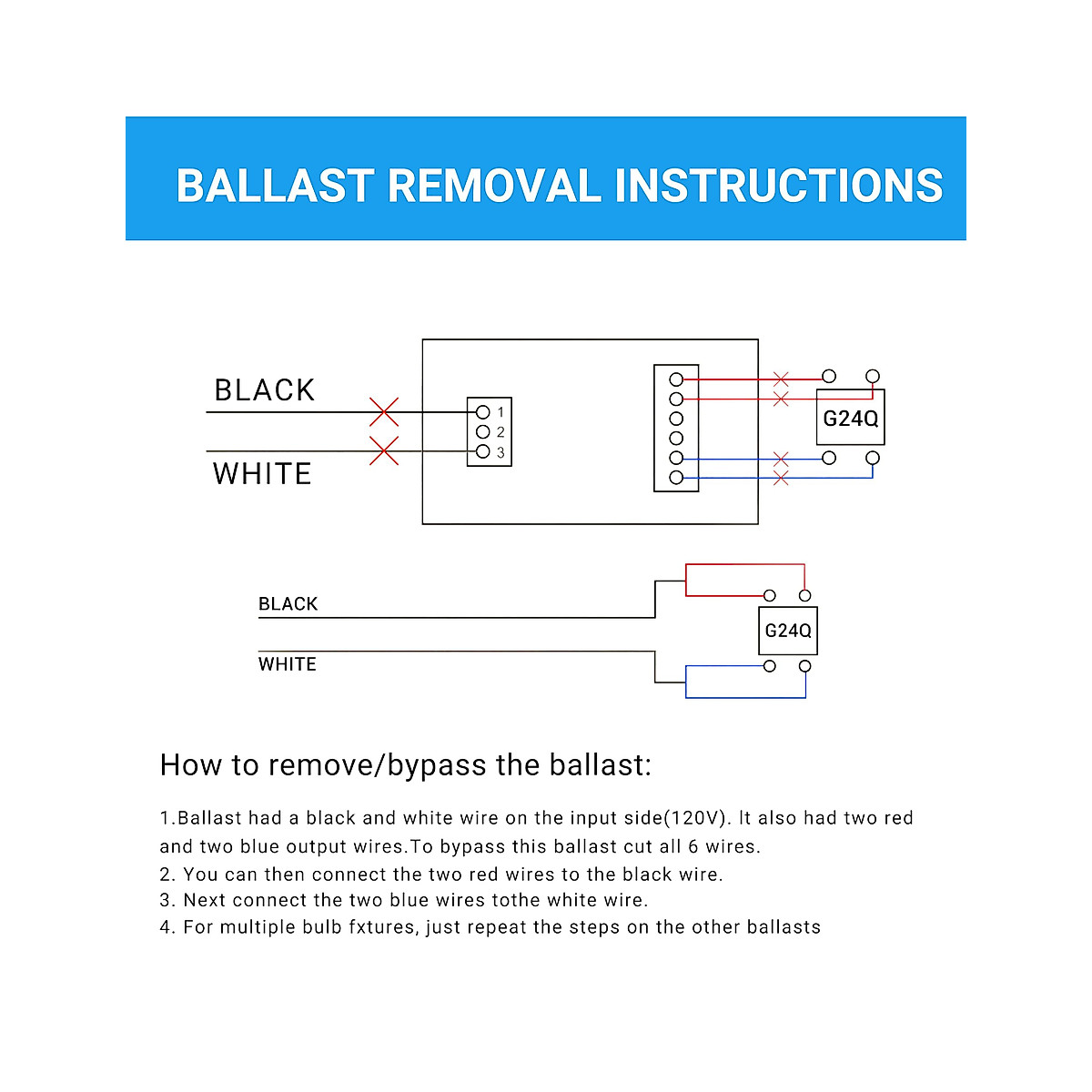 BALLAST REMOVAL INSTRUCTIONS

BLACK

WHITE

1
2
3

G24Q

BLACK

WHITE

G24Q

How to remove/bypass the ballast:

1.Ballast had a black and white wire on the input side(120V). It also had two red and two blue output wires.To bypass this ballast cut all 6 wires.
2. You can then connect the two red wires to the black wire.
3. Next connect the two blue wires tothe white wire.
4. For multiple bulb fxtures, just repeat the steps on the other ballasts