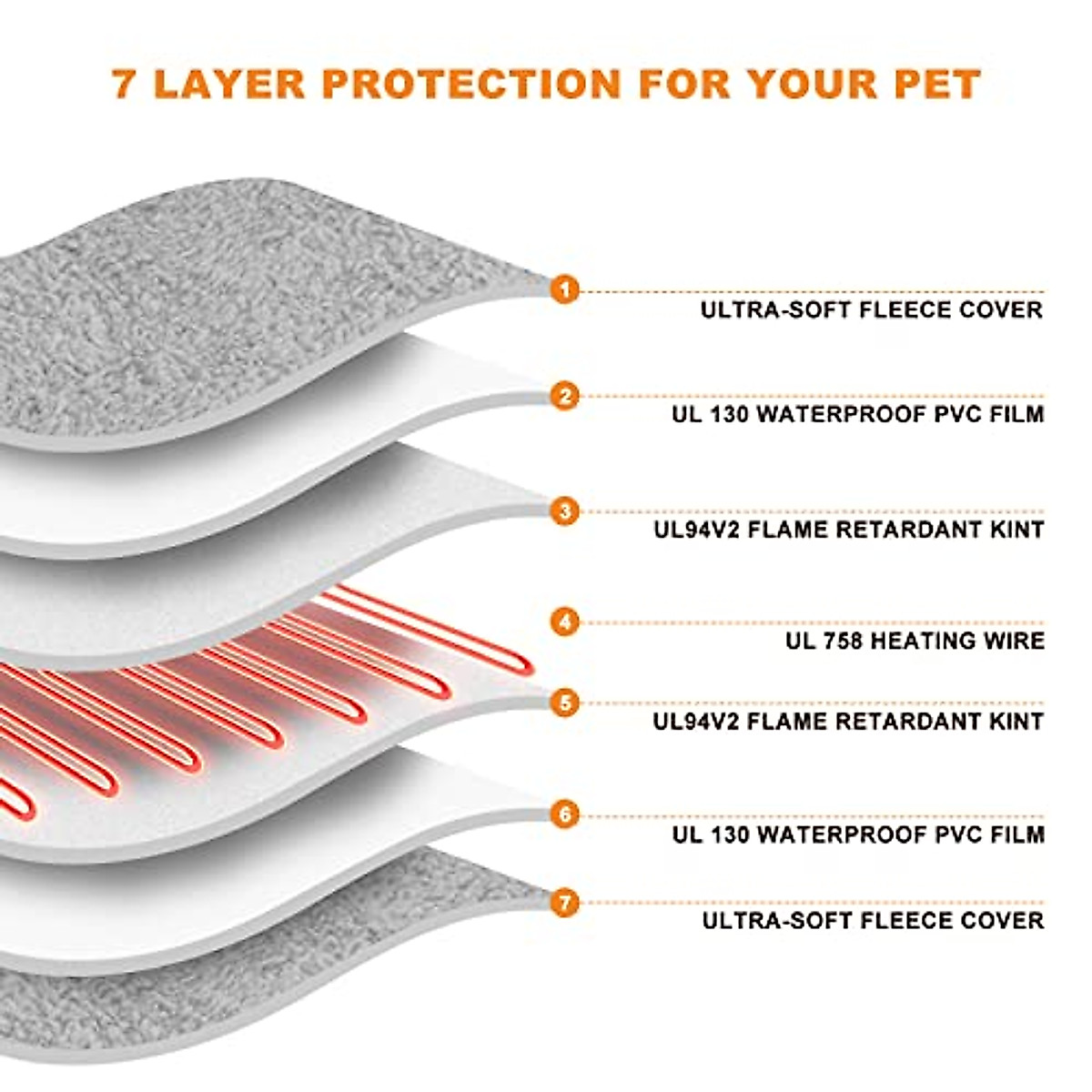 7 LAYER PROTECTION FOR YOUR PET

1 ULTRA-SOFT FLEECE COVER

2 UL 130 WATERPROOF PVC FILM

3 UL94V2 FLAME RETARDANT KINT

4 UL 758 HEATING WIRE

5 UL94V2 FLAME RETARDANT KINT

6 UL 130 WATERPROOF PVC FILM

7 ULTRA-SOFT FLEECE COVER