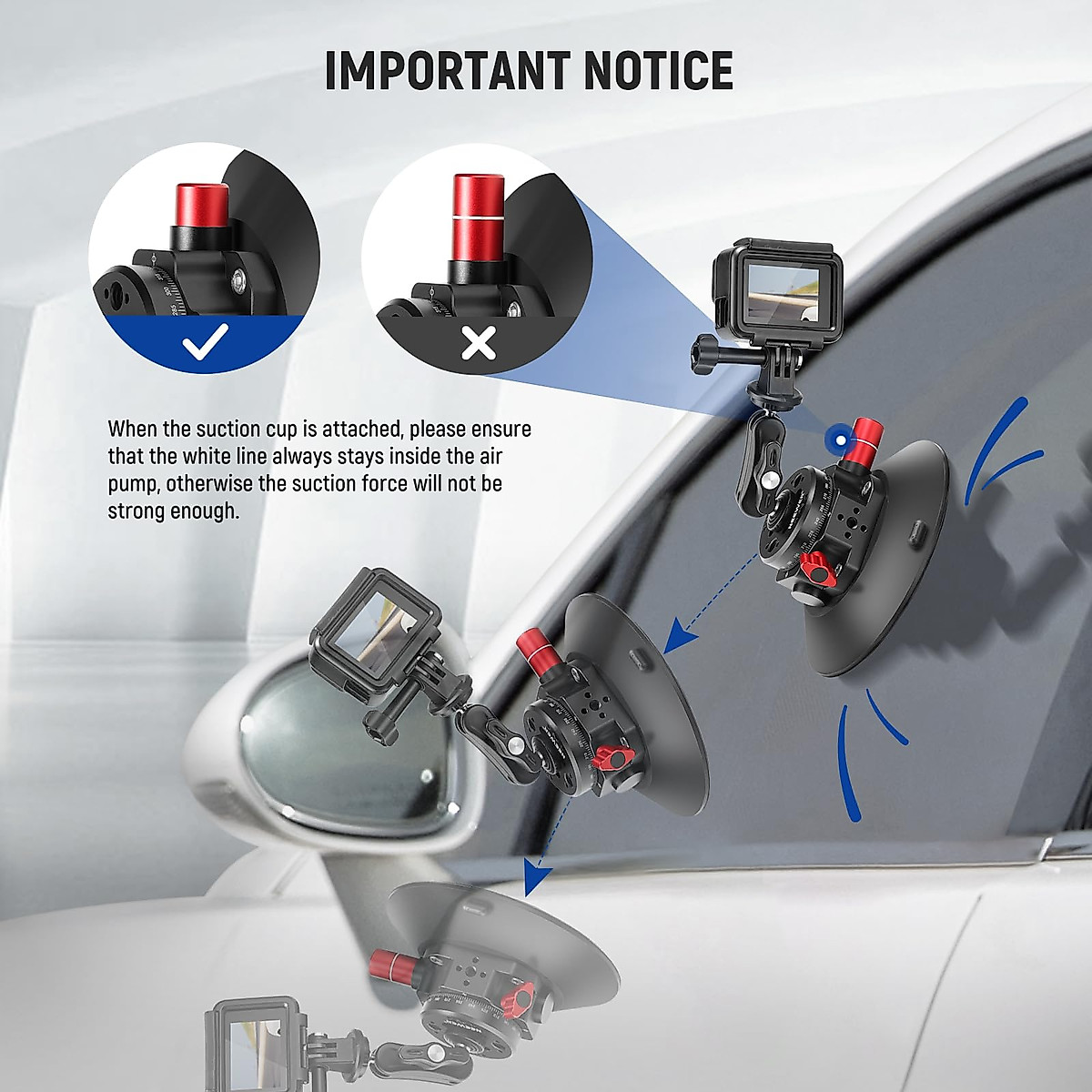 IMPORTANT NOTICE

When the suction cup is attached, please ensure that the white line always stays inside the air pump, otherwise the suction force will not be strong enough.