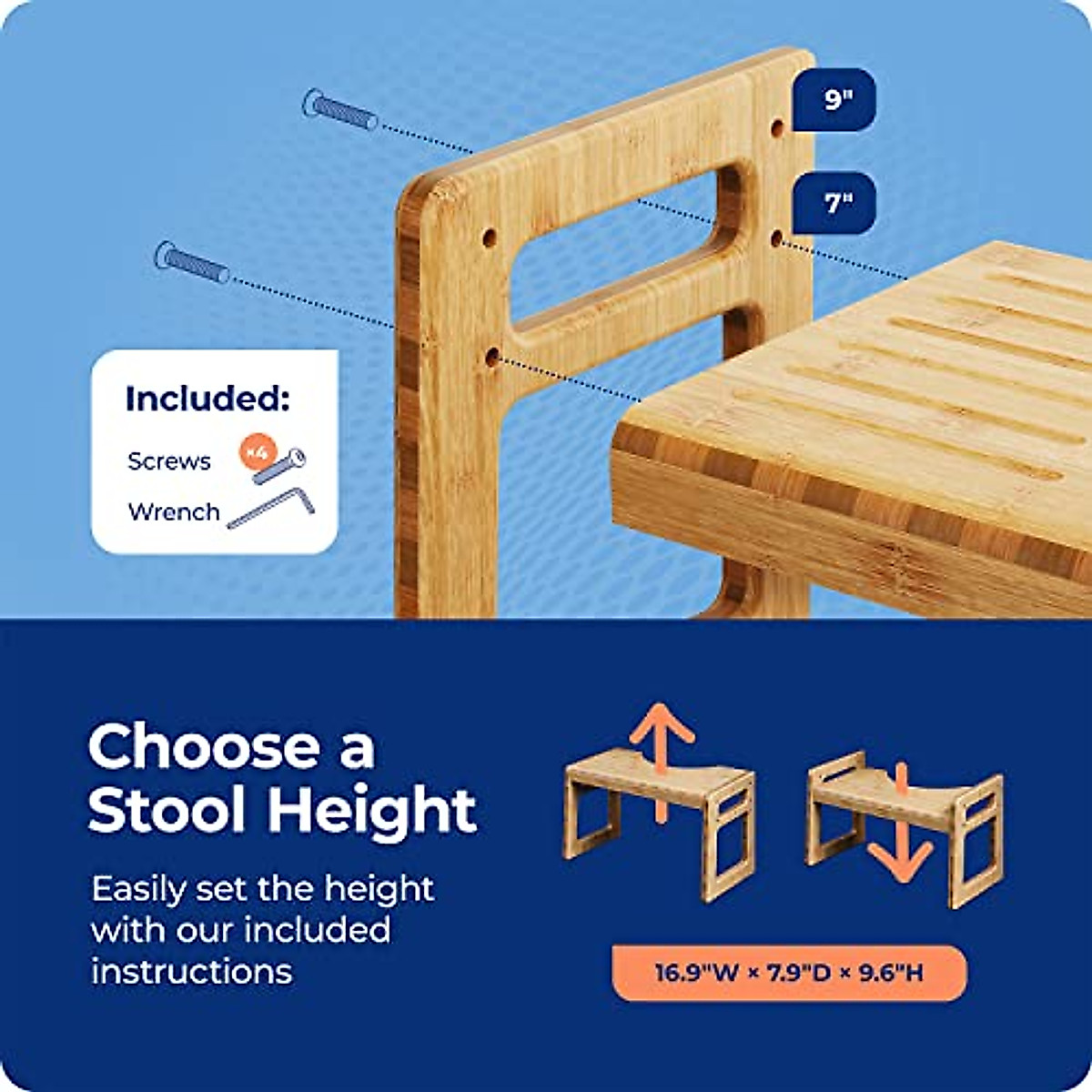 9"

7"

Included:

Screws ×4

Wrench

Choose a Stool Height

Easily set the height with our included instructions

16.9"W × 7.9"D × 9.6"H