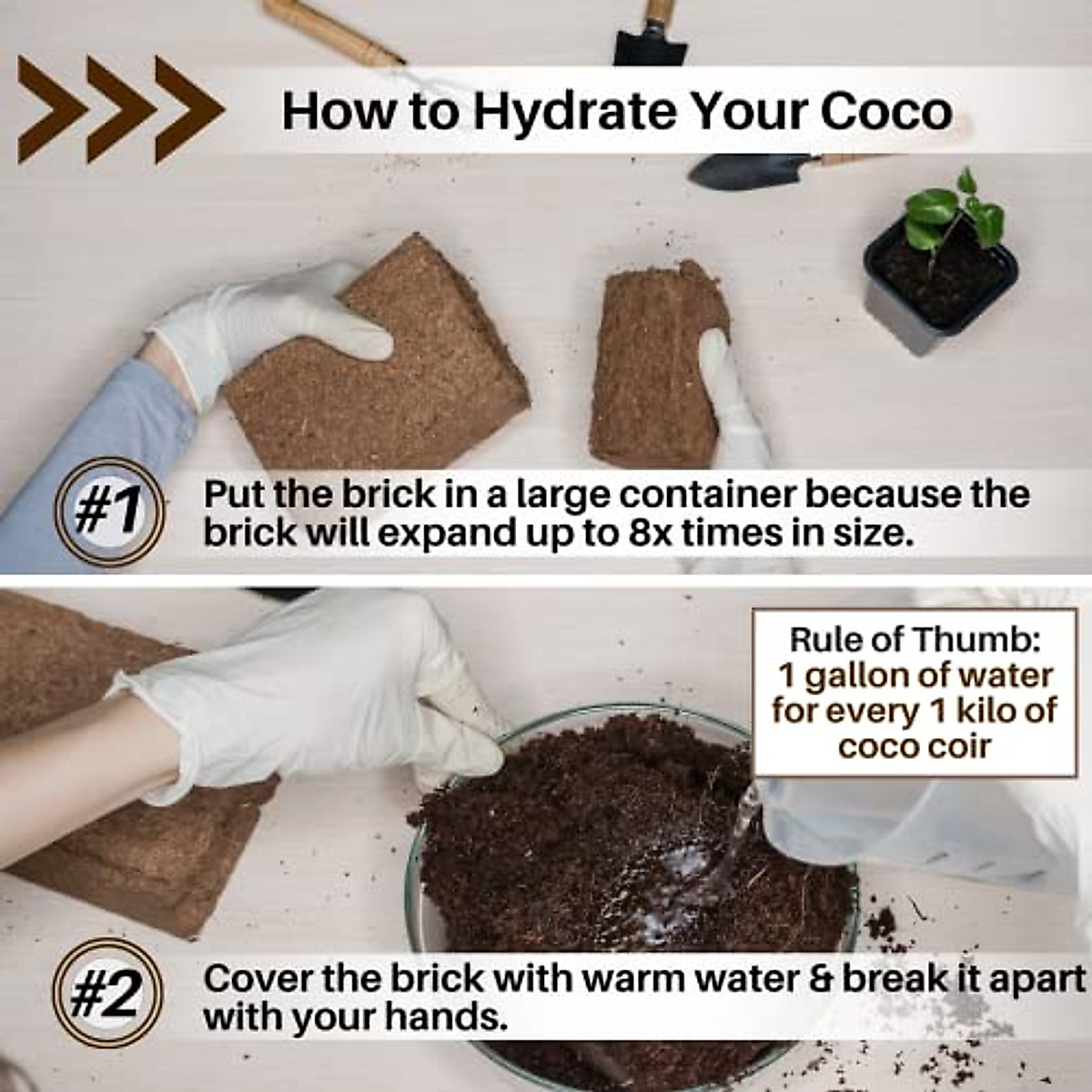 How to Hydrate Your Coco

#1 Put the brick in a large container because the brick will expand up to 8x times in size.

Rule of Thumb: 1 gallon of water for every 1 kilo of coco coir

#2 Cover the brick with warm water & break it apart with your hands.