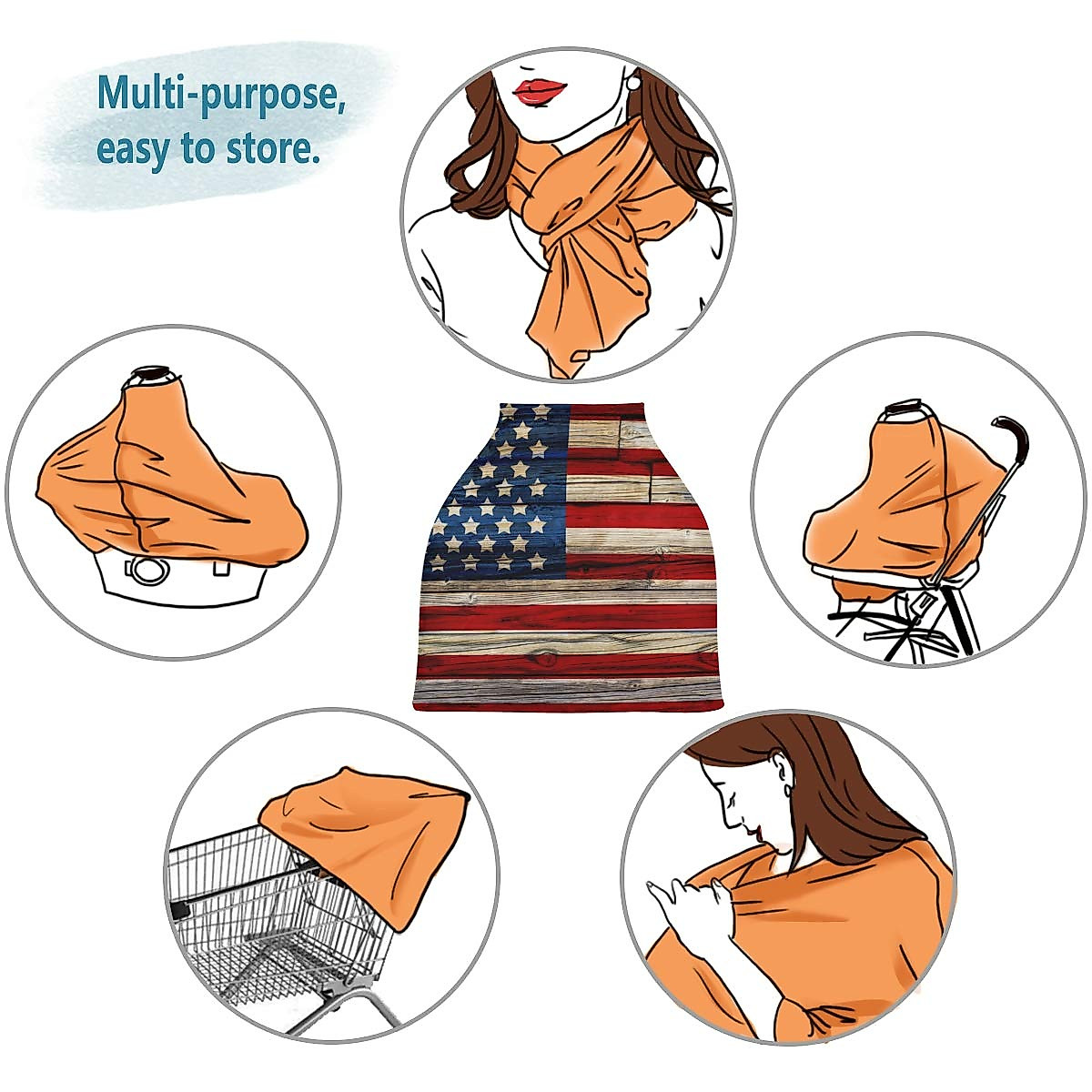 Multi-purpose,
easy to store.