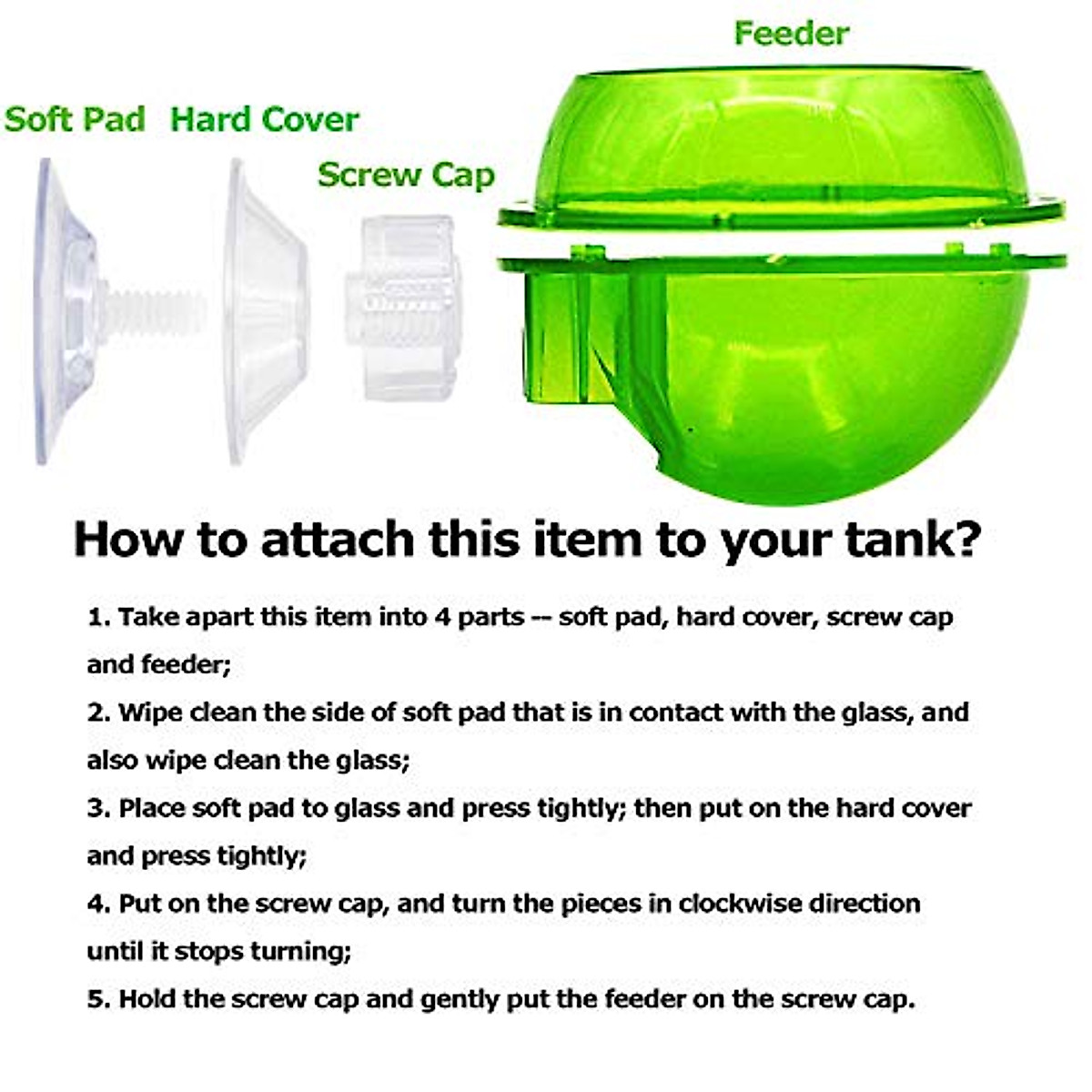 Feeder

Soft Pad Hard Cover

Screw Cap

How to attach this item to your tank?

1. Take apart this item into 4 parts -- soft pad, hard cover, screw cap and feeder;

2. Wipe clean the side of soft pad that is in contact with the glass, and also wipe clean the glass;

3. Place soft pad to glass and press tightly; then put on the hard cover and press tightly;

4. Put on the screw cap, and turn the pieces in clockwise direction until it stops turning;

5. Hold the screw cap and gently put the feeder on the screw cap.