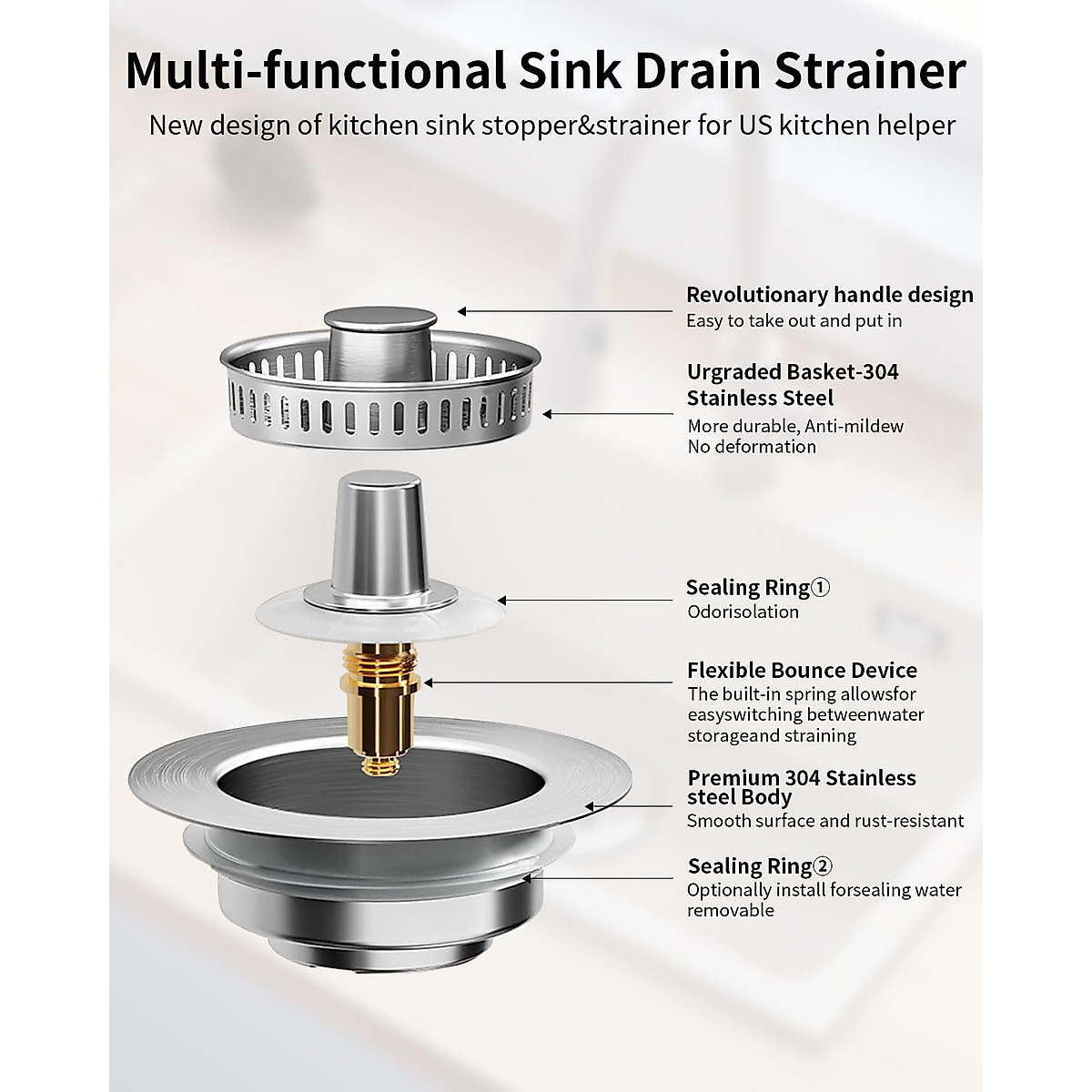 Multi-functional Sink Drain Strainer

New design of kitchen sink stopper&strainer for US kitchen helper

Revolutionary handle design
Easy to take out and put in

Urgraded Basket-304 Stainless Steel
More durable, Anti-mildew
No deformation

Sealing Ring①
Odorisolation

Flexible Bounce Device
The built-in spring allowsfor easyswitching betweenwater storageand straining

Premium 304 Stainless steel Body
Smooth surface and rust-resistant

Sealing Ring②
Optionally install forsealing water removable