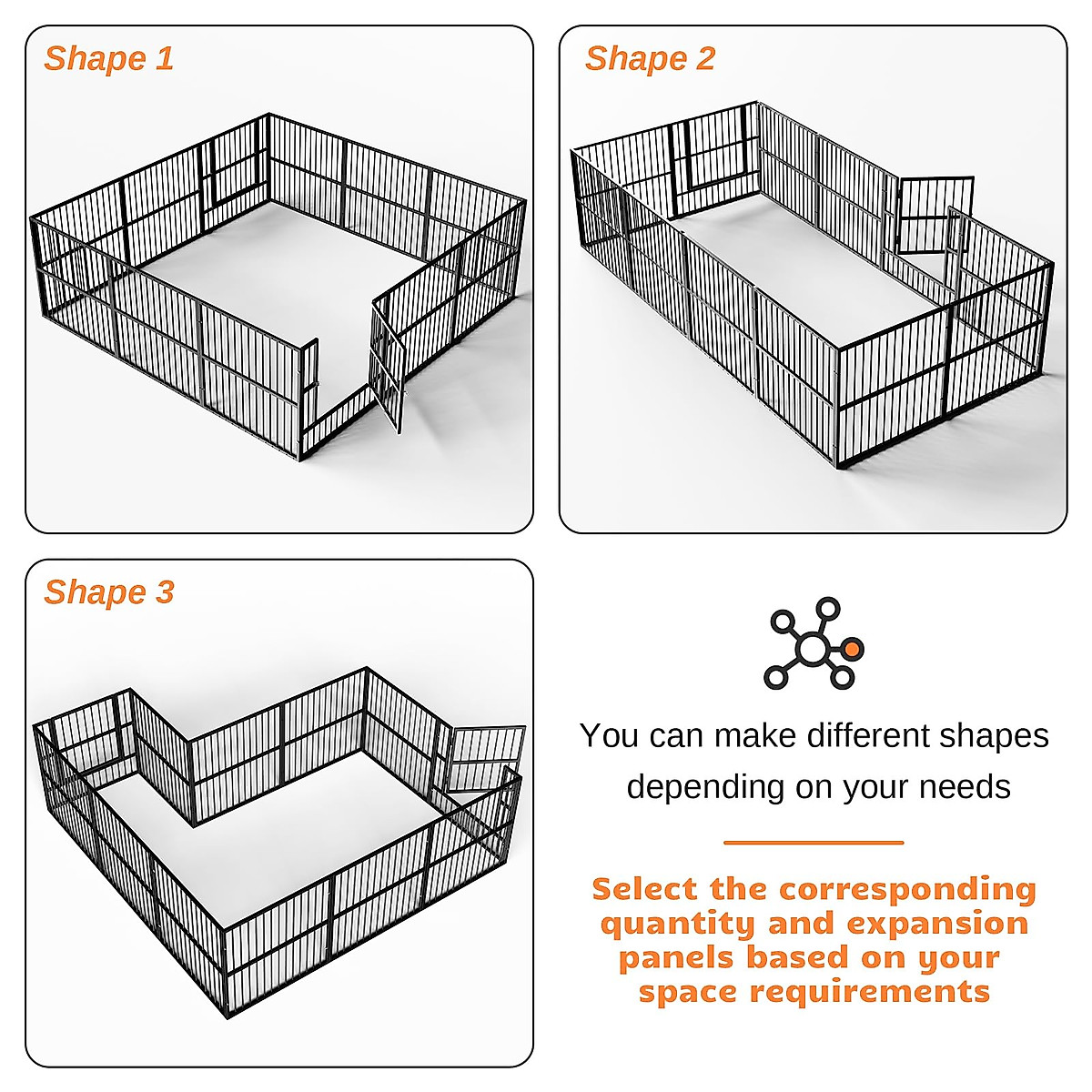 Shape 1

Shape 2

Shape 3

You can make different shapes depending on your needs

Select the corresponding quantity and expansion panels based on your space requirements