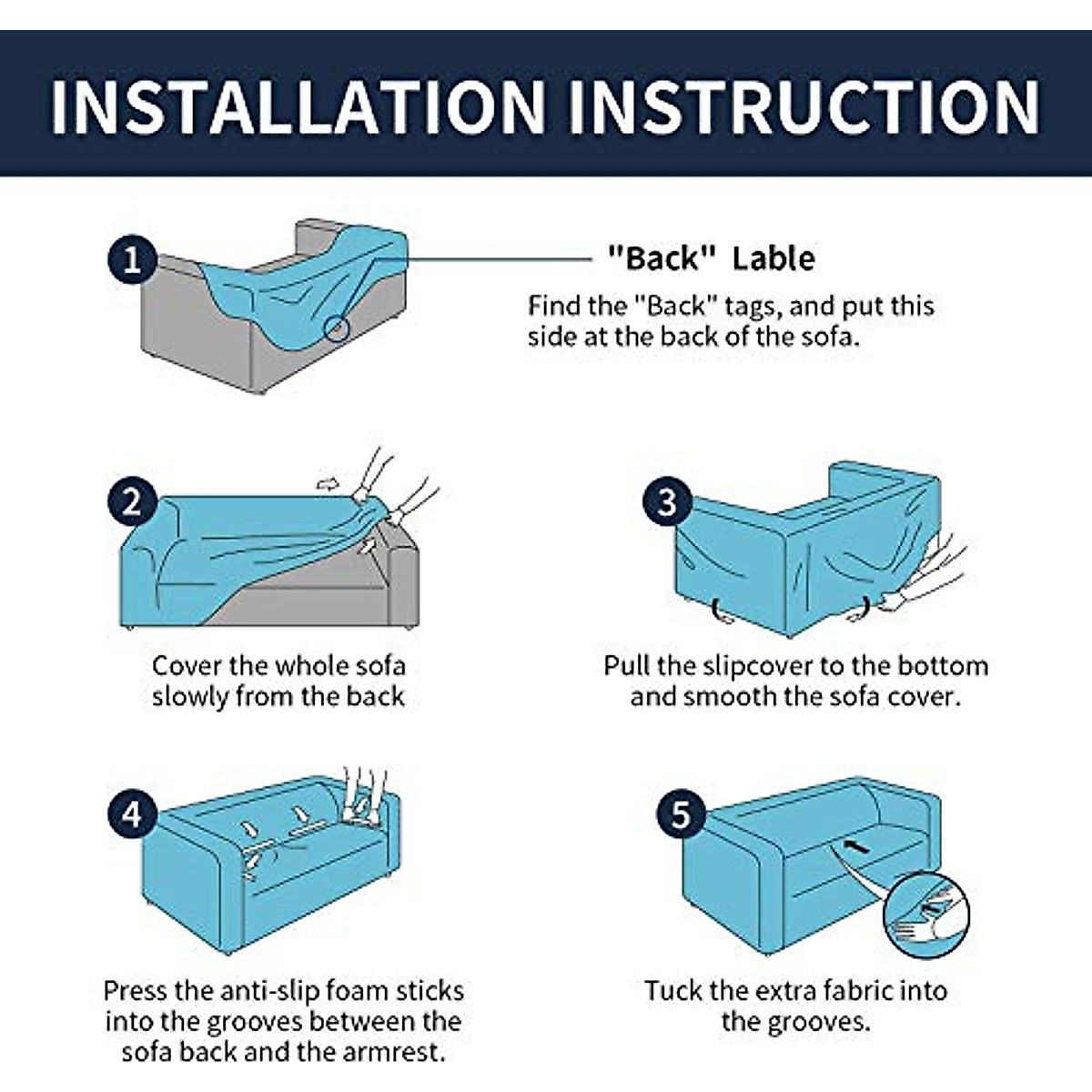 INSTALLATION INSTRUCTION

1

"Back" Lable

Find the "Back" tags, and put this side at the back of the sofa.

2

Cover the whole sofa slowly from the back

3

Pull the slipcover to the bottom and smooth the sofa cover.

4

Press the anti-slip foam sticks into the grooves between the sofa back and the armrest.

5

Tuck the extra fabric into the grooves.