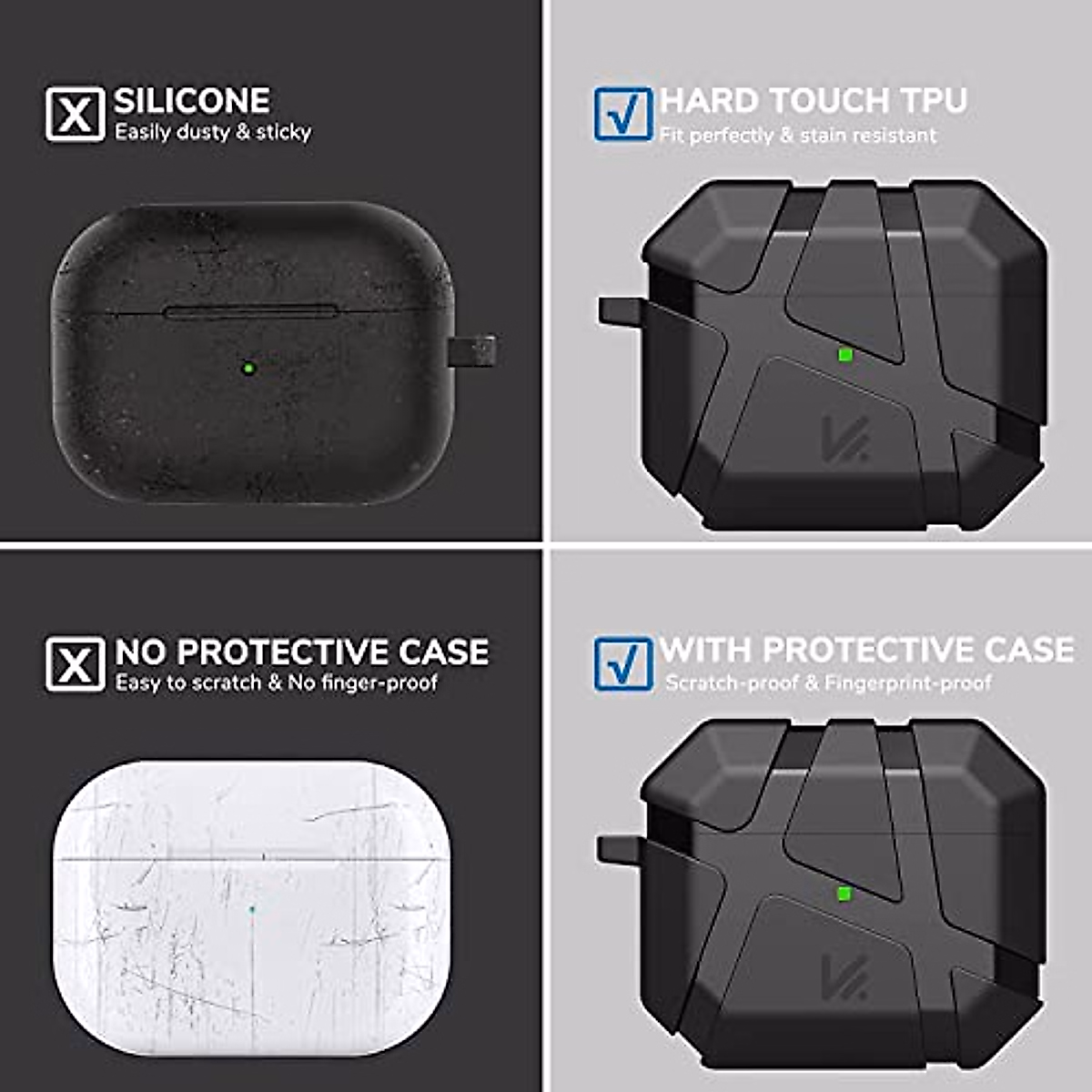 X SILICONE
Easily dusty & sticky

√ HARD TOUCH TPU
Fit perfectly & stain resistant

X NO PROTECTIVE CASE
Easy to scratch & No finger-proof

√ WITH PROTECTIVE CASE
Scratch-proof & Fingerprint-proof