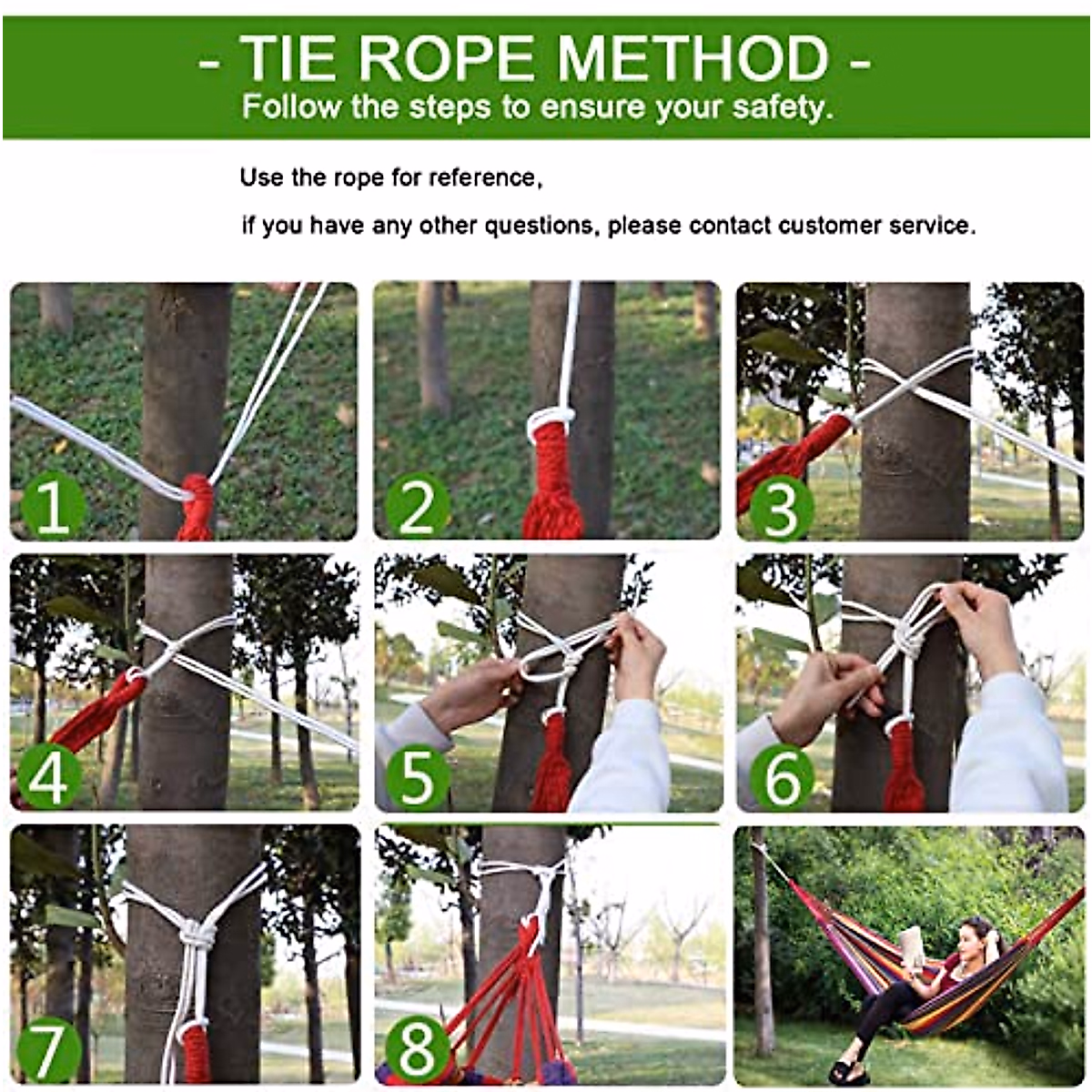 - TIE ROPE METHOD -
Follow the steps to ensure your safety.

Use the rope for reference,

if you have any other questions, please contact customer service.

1

2

3

4

5

6

7

8