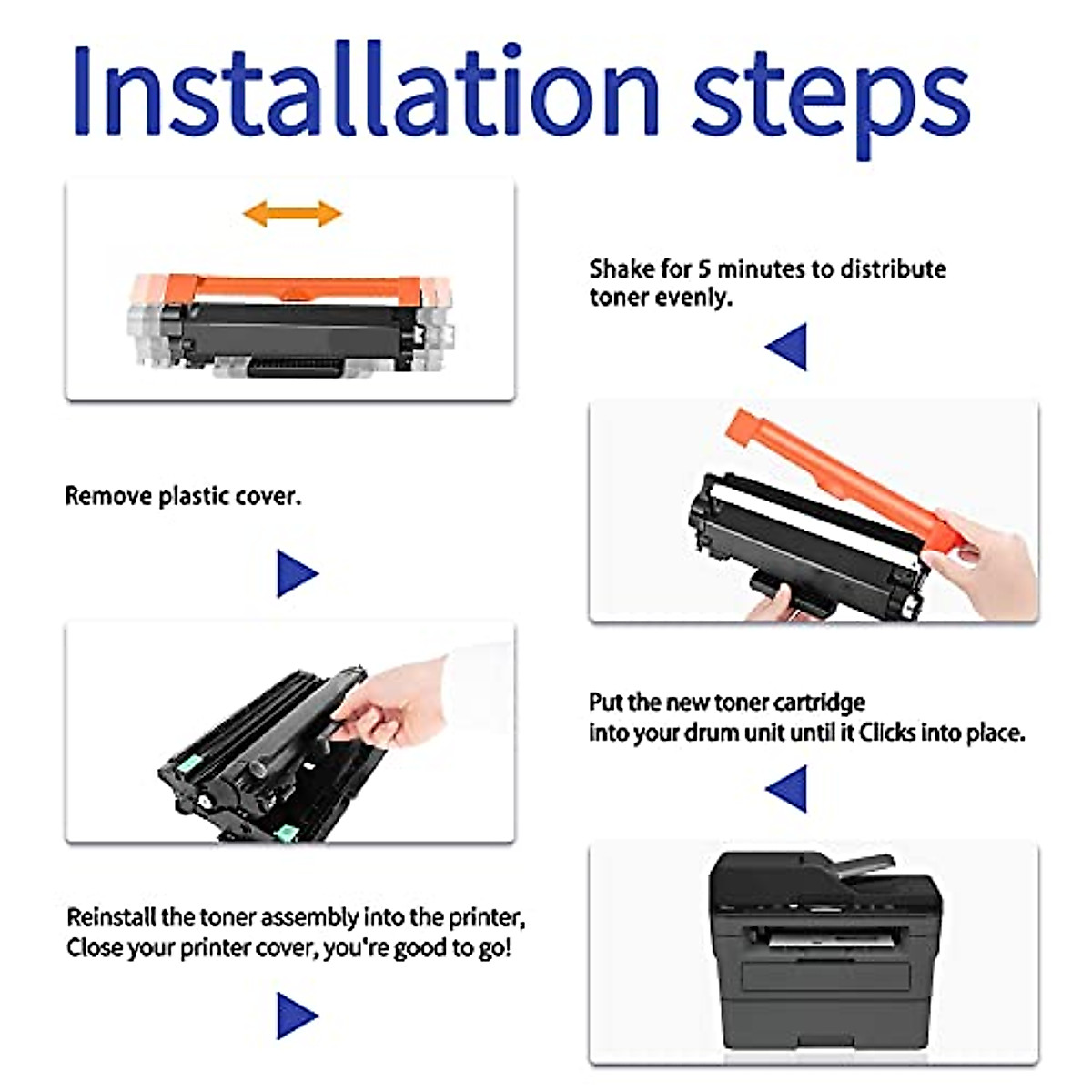 Installation steps

Shake for 5 minutes to distribute toner evenly.

Remove plastic cover.

Put the new toner cartridge into your drum unit until it Clicks into place.

Reinstall the toner assembly into the printer, Close your printer cover, you're good to go!