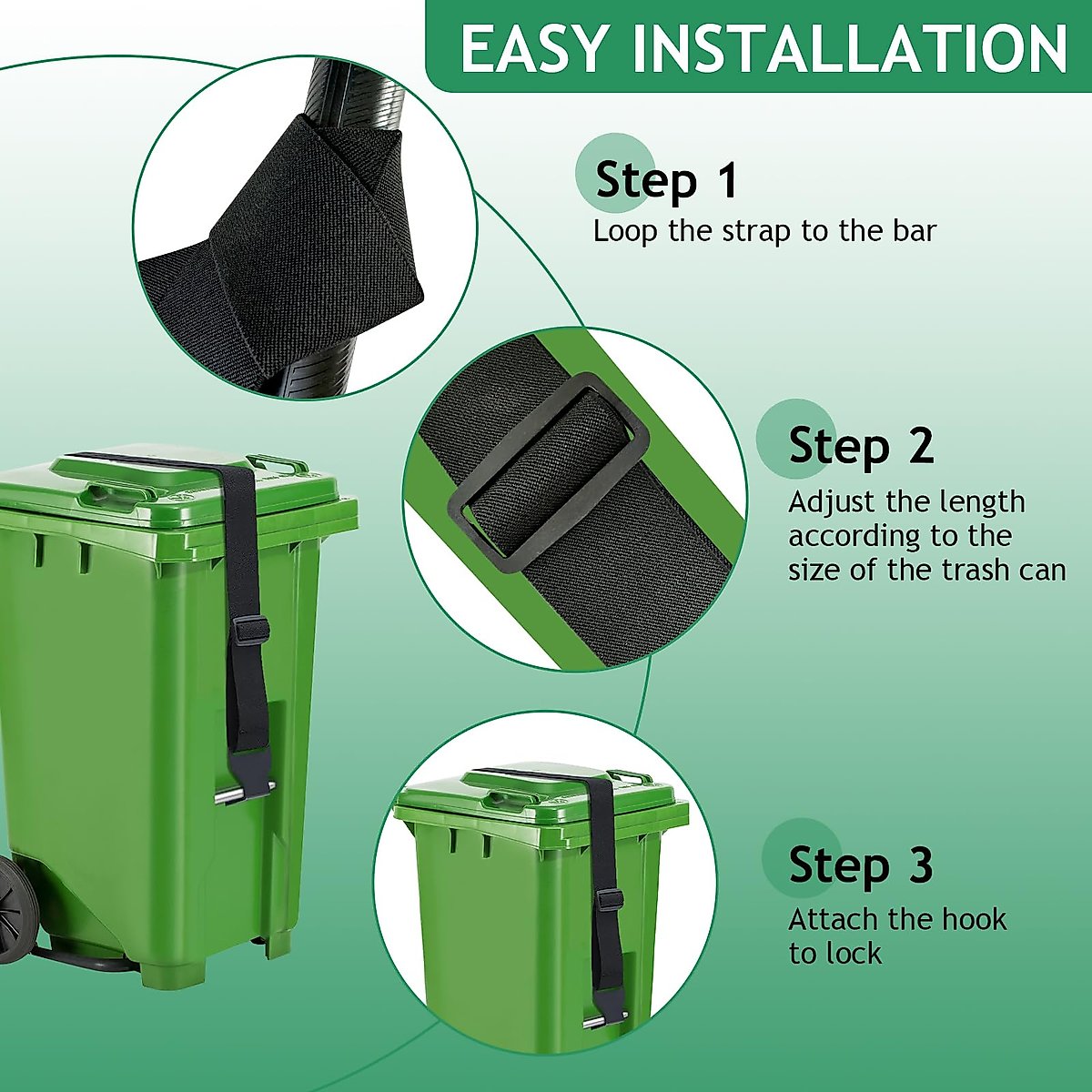 EASY INSTALLATION

Step 1
Loop the strap to the bar

Step 2
Adjust the length according to the size of the trash can

Step 3
Attach the hook to lock