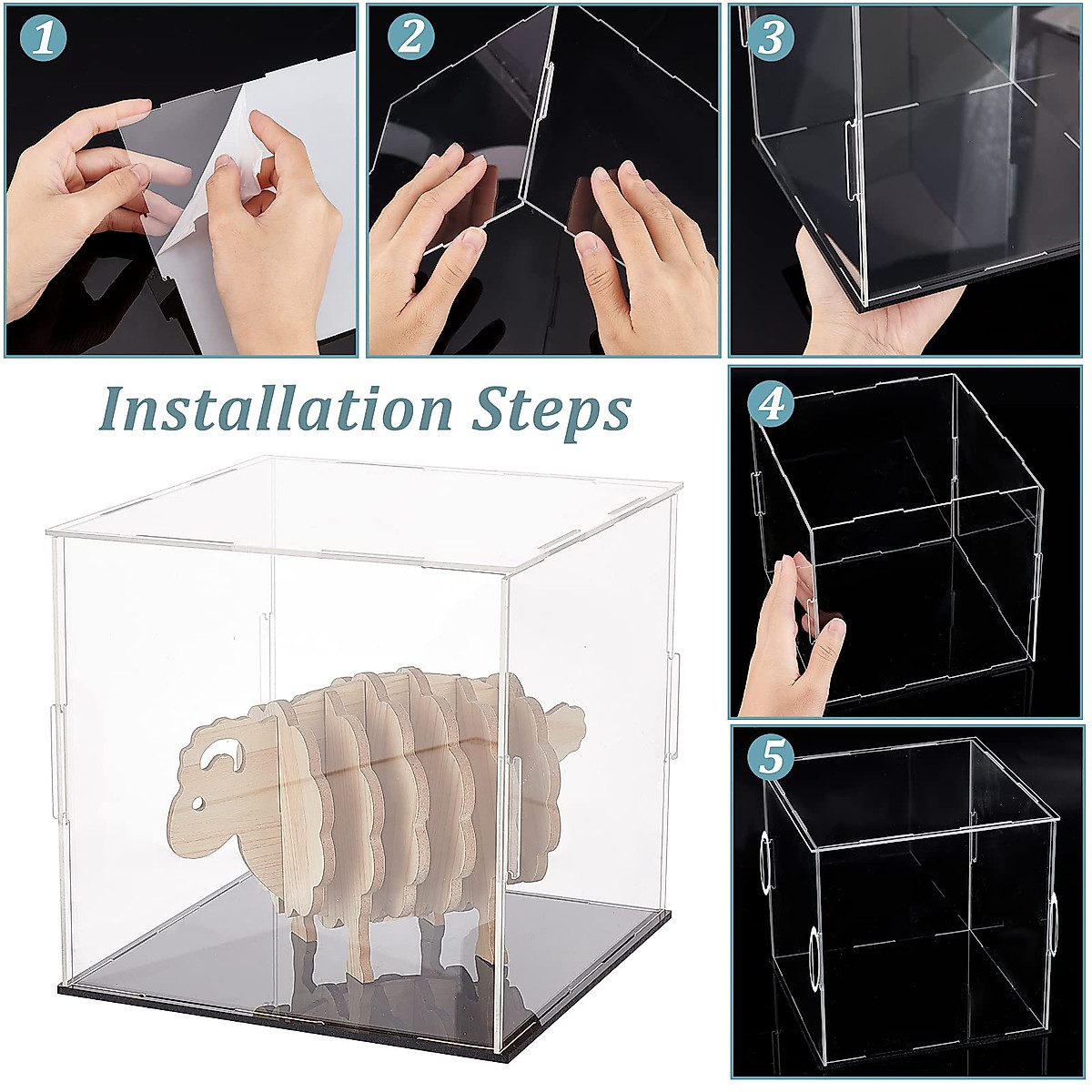 1

2

3

Installation Steps

4

5