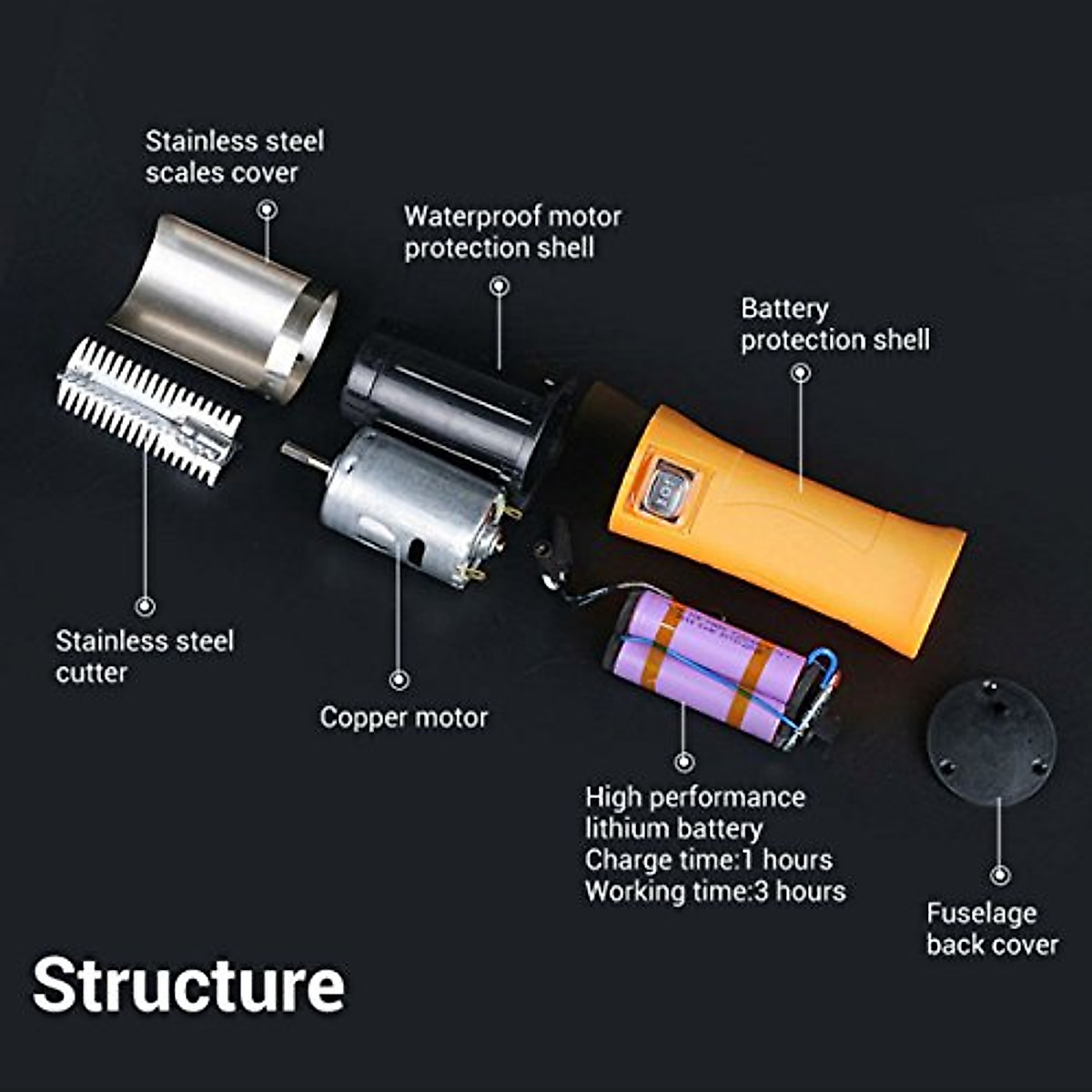 Stainless steel scales cover

Waterproof motor protection shell

Battery protection shell

Stainless steel cutter

Copper motor

High performance lithium battery
Charge time:1 hours
Working time:3 hours

Fuselage back cover

Structure