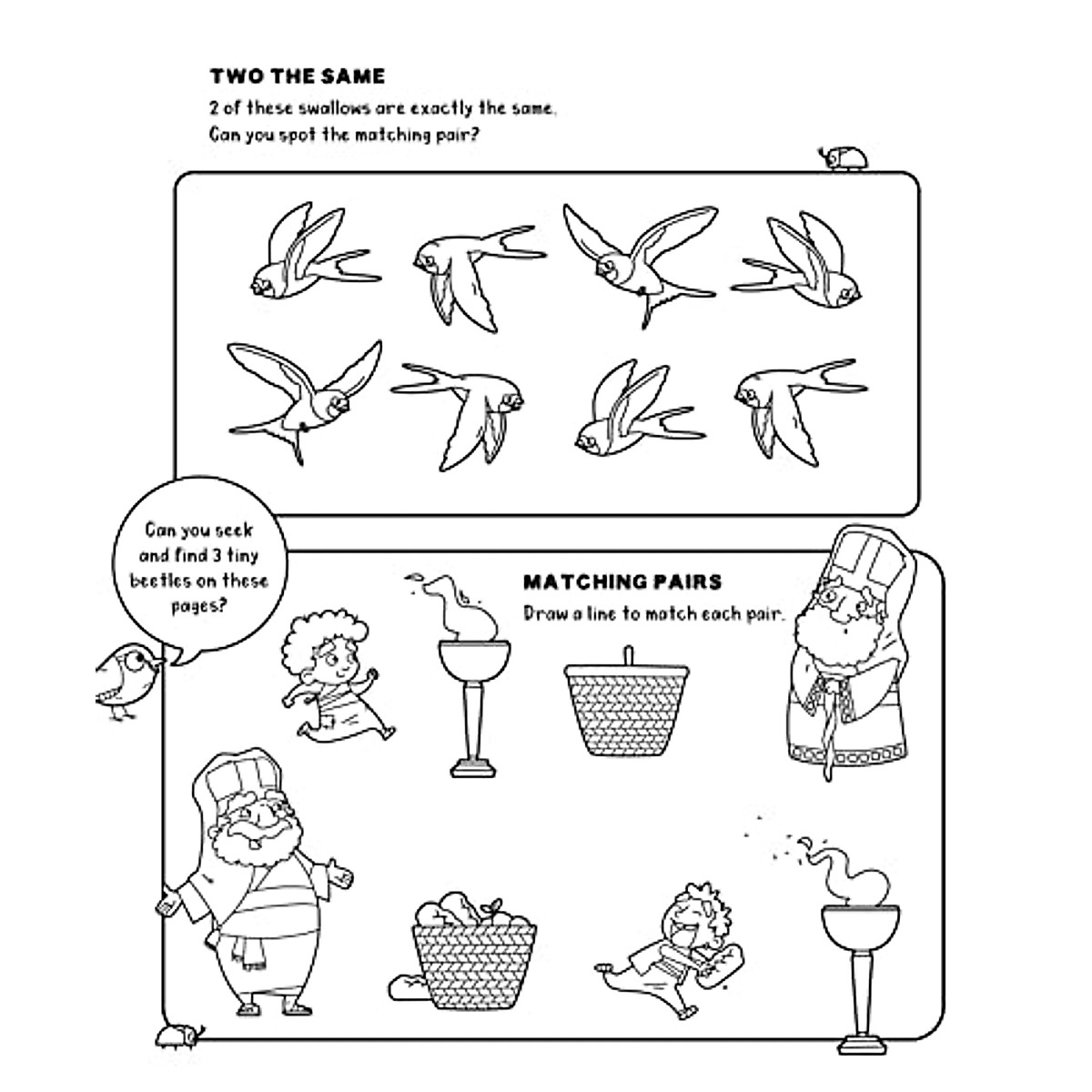 TWO THE SAME

2 of these swallows are exactly the same. Can you spot the matching pair?

Can you seek and find 3 tiny beetles on these pages?

MATCHING PAIRS

Draw a line to match each pair.