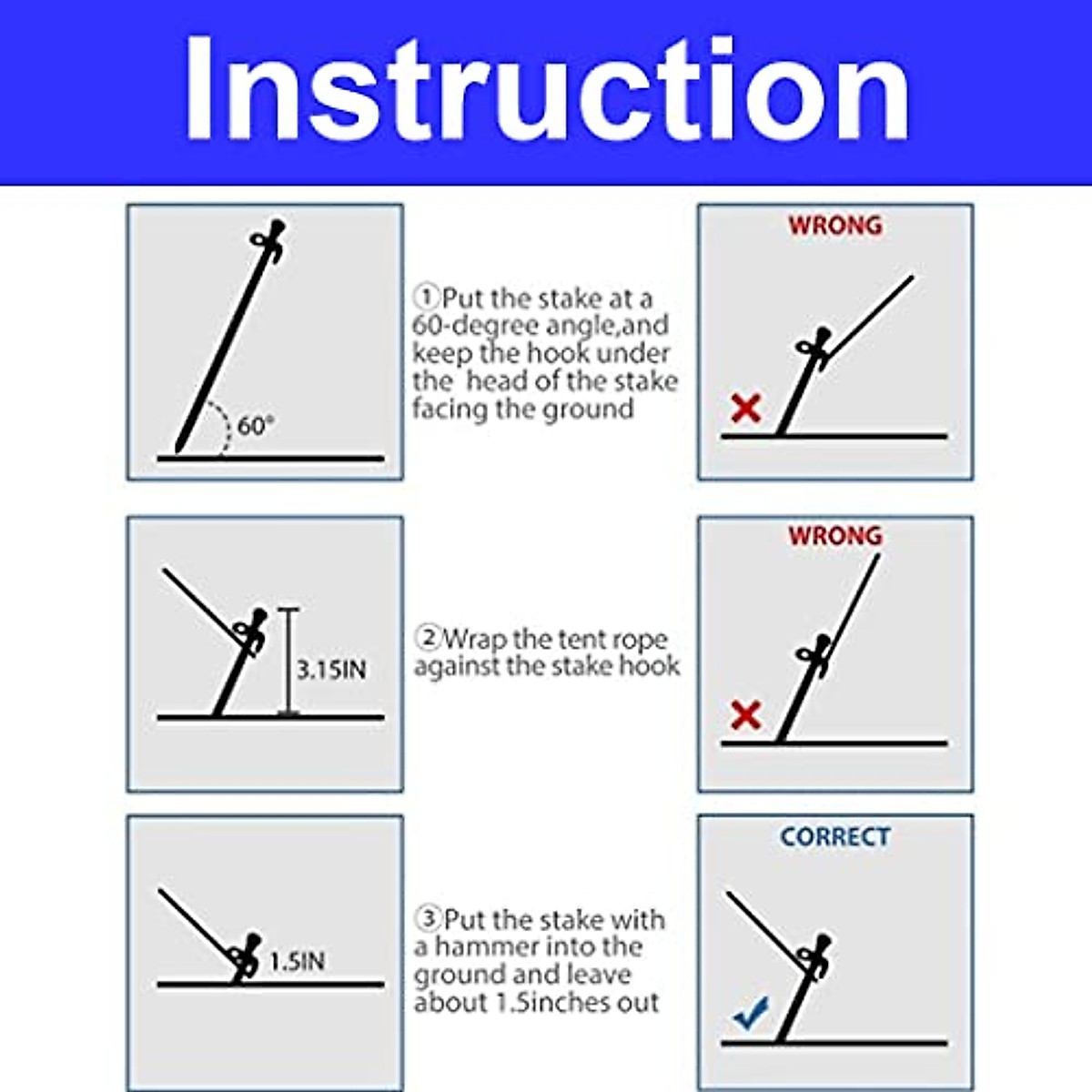 Instruction

60°

①Put the stake at a 60-degree angle,and keep the hook under the head of the stake facing the ground

WRONG

3.15IN

②Wrap the tent rope against the stake hook

WRONG

1.5IN

③Put the stake with a hammer into the ground and leave about 1.5inches out

CORRECT