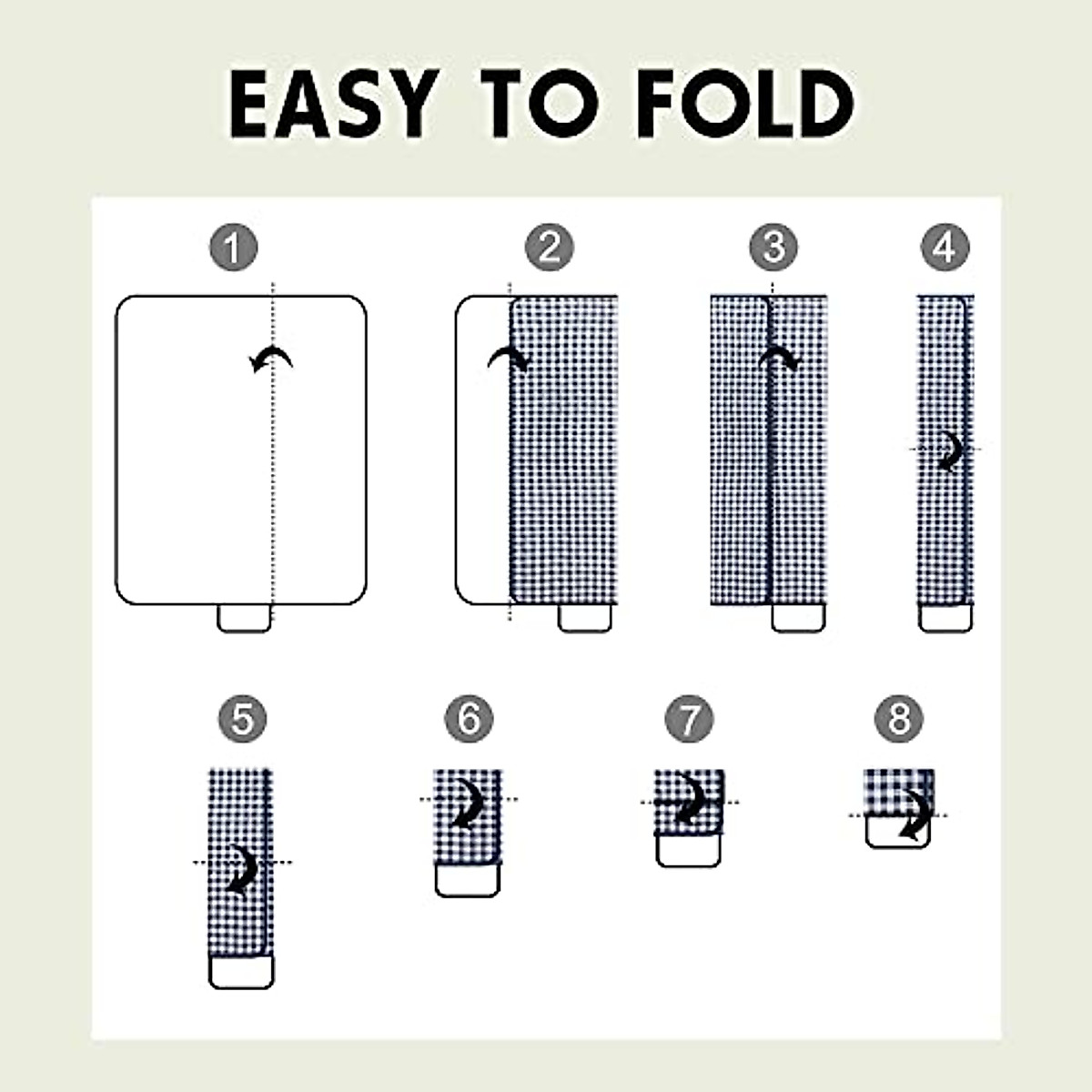 EASY TO FOLD

1

2

3

4

5

6

7

8