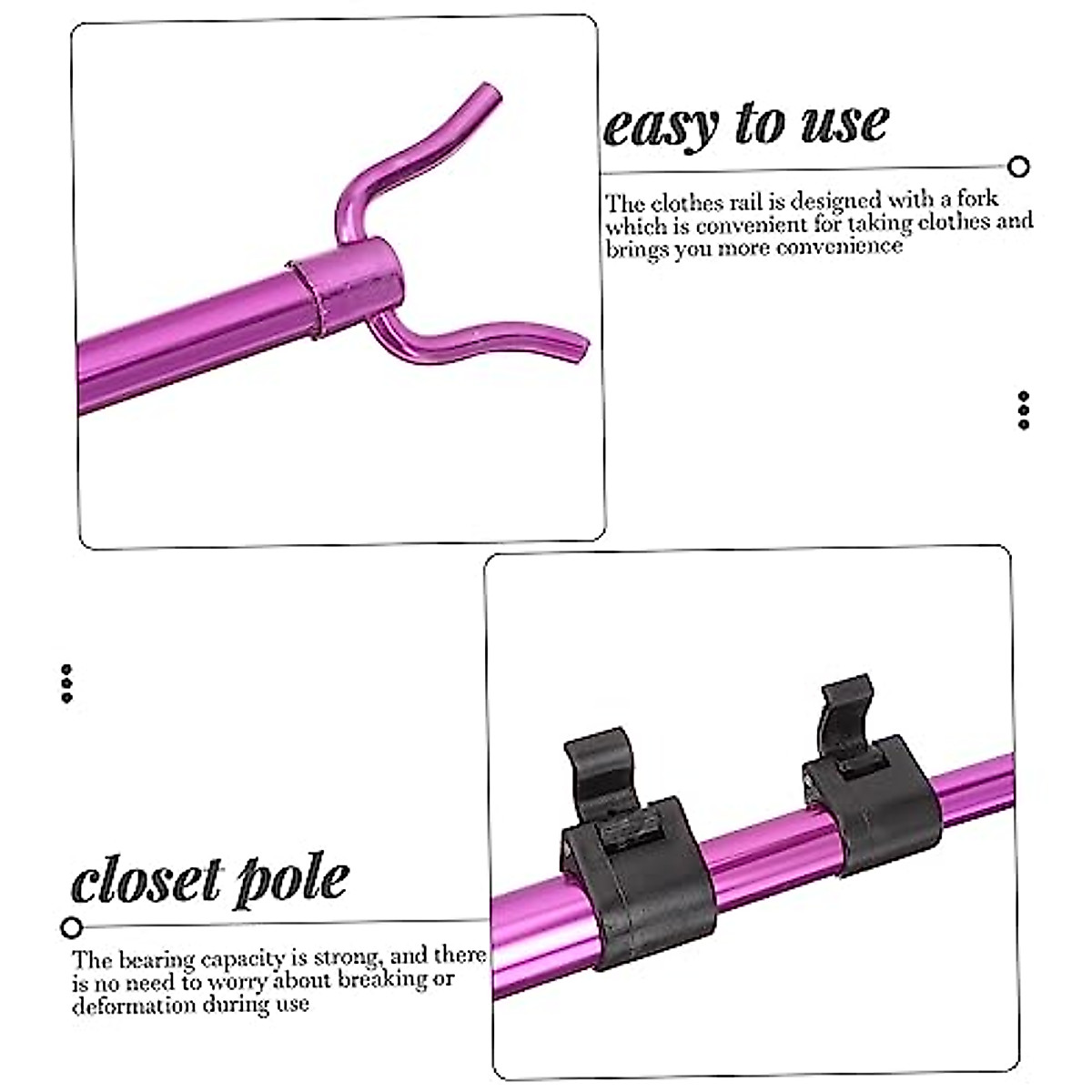 easy to use

The clothes rail is designed with a fork which is convenient for taking clothes and brings you more convenience

closet pole

The bearing capacity is strong, and there is no need to worry about breaking or deformation during use