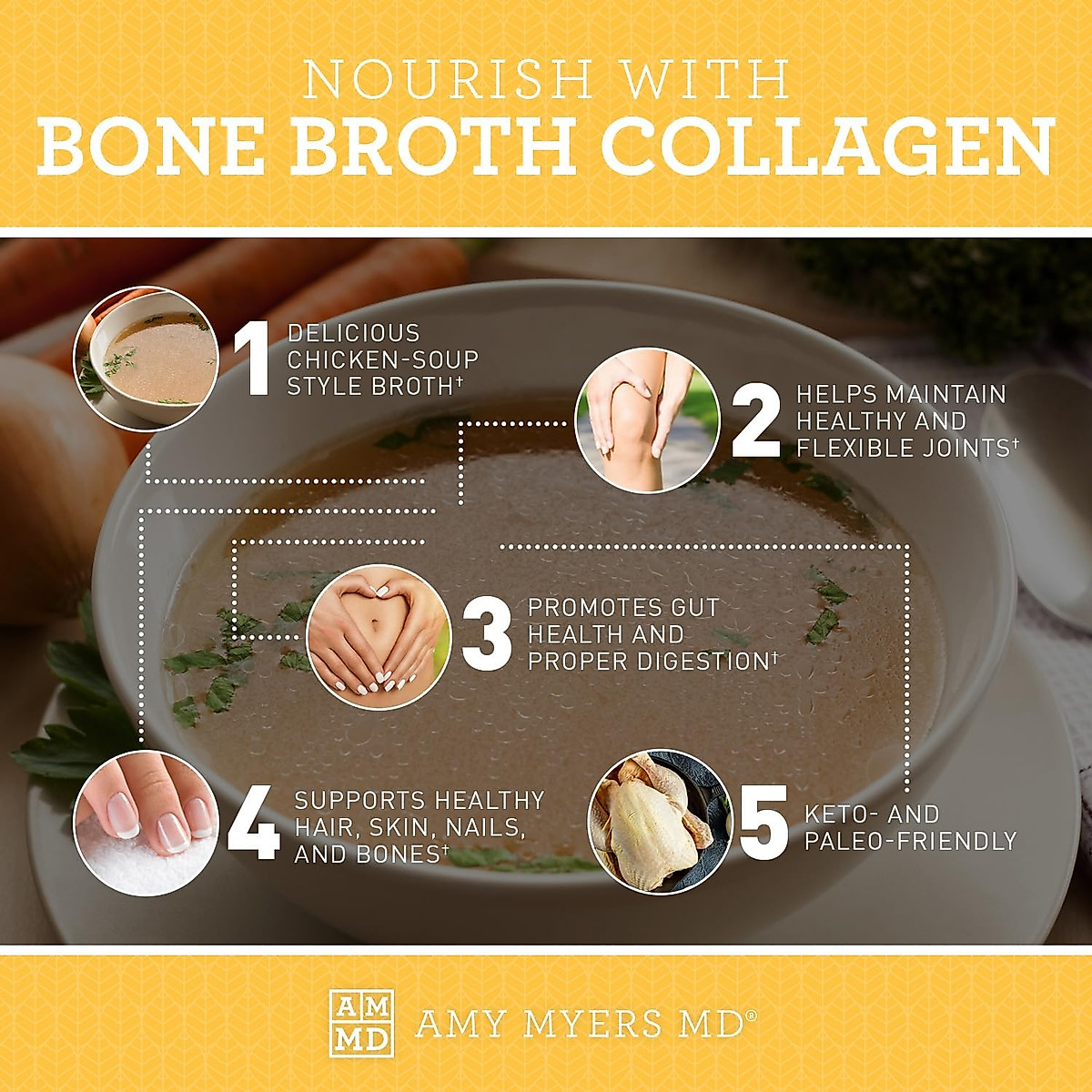 NOURISH WITH
BONE BROTH COLLAGEN

1 DELICIOUS CHICKEN-SOUP STYLE BROTH†

2 HELPS MAINTAIN HEALTHY AND FLEXIBLE JOINTS†

3 PROMOTES GUT HEALTH AND PROPER DIGESTION†

4 SUPPORTS HEALTHY HAIR, SKIN, NAILS, AND BONES†

5 KETO- AND PALEO-FRIENDLY

AM MD AMY MYERS MD®