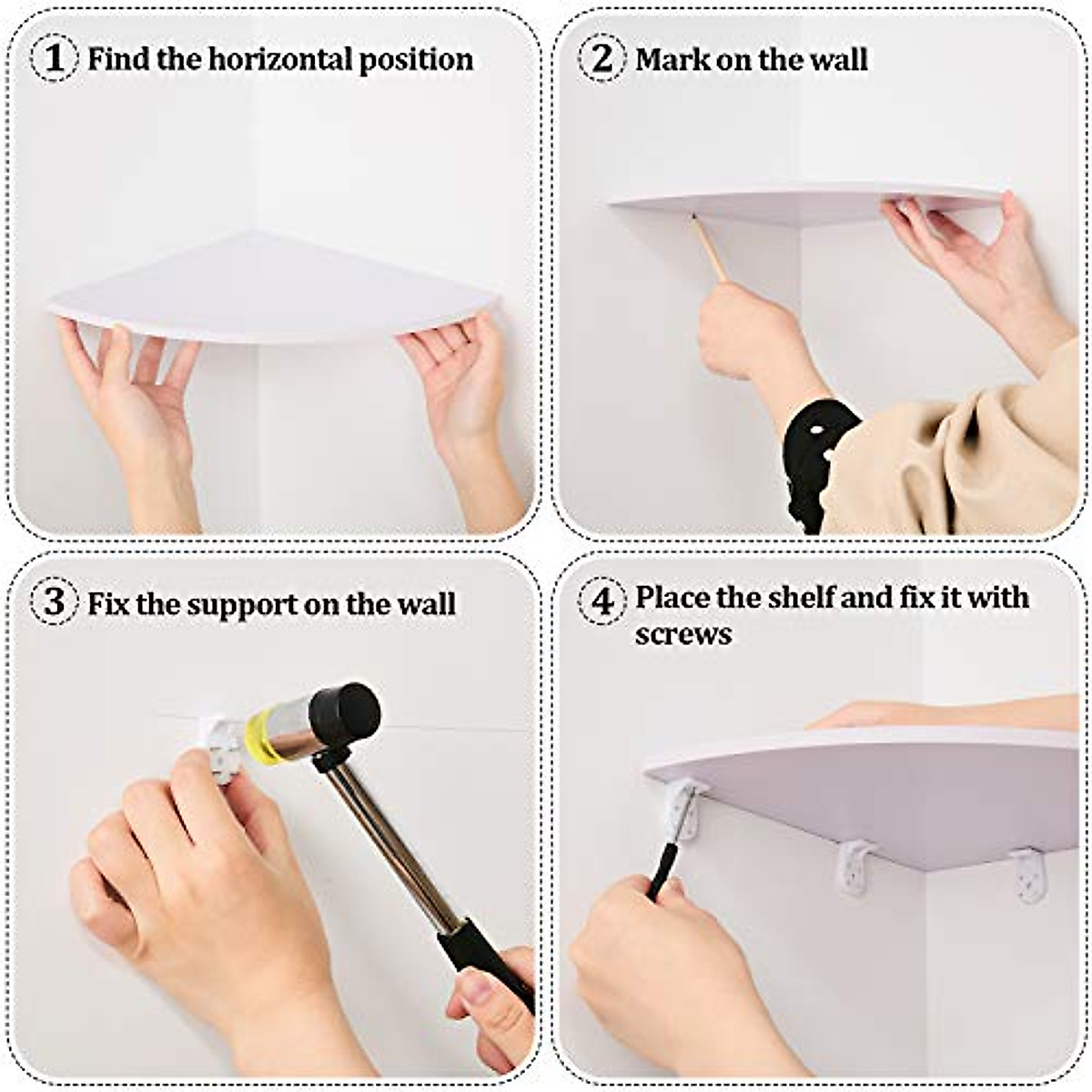 1 Find the horizontal position

2 Mark on the wall

3 Fix the support on the wall

4 Place the shelf and fix it with screws