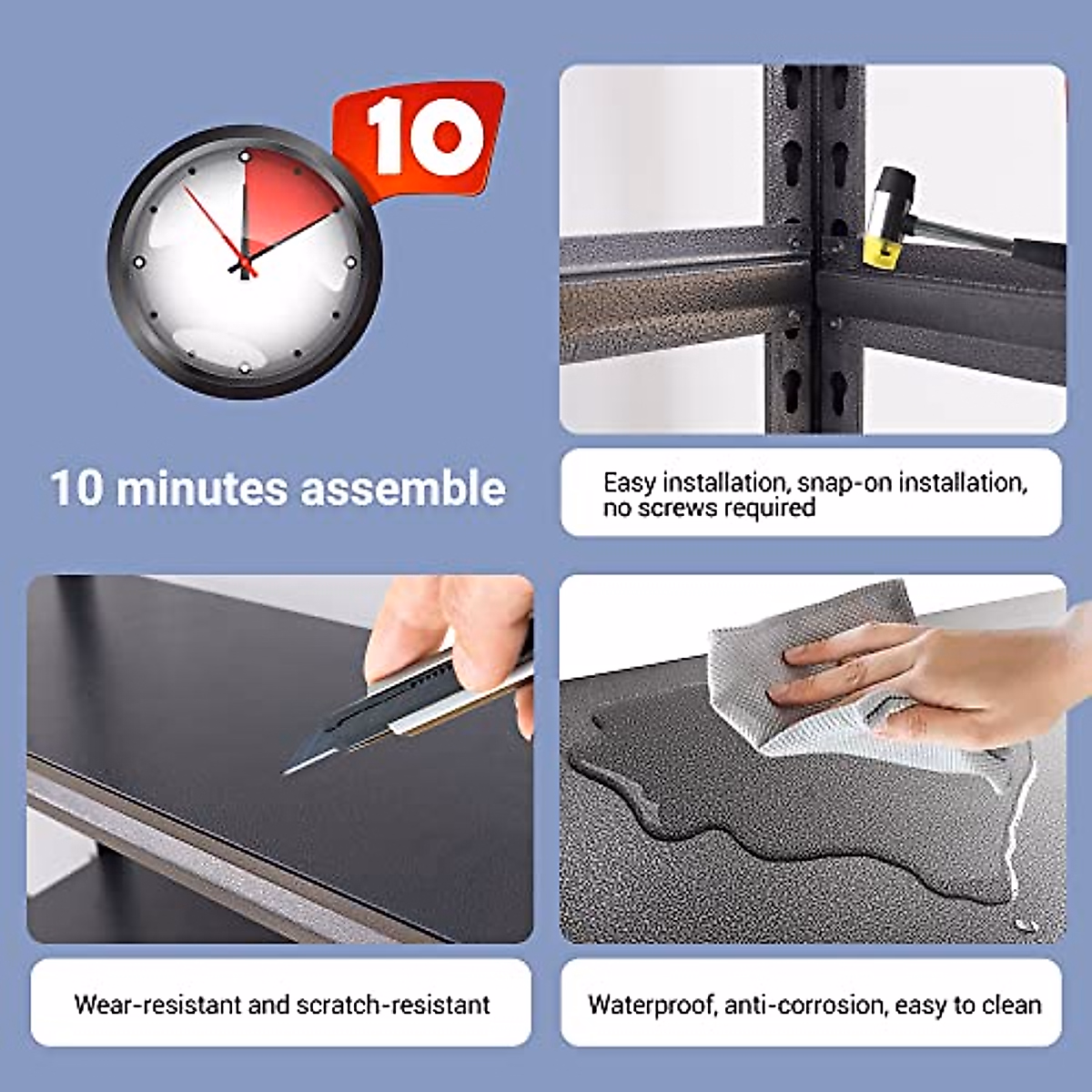 10

10 minutes assemble

Easy installation, snap-on installation, no screws required

Wear-resistant and scratch-resistant

Waterproof, anti-corrosion, easy to clean