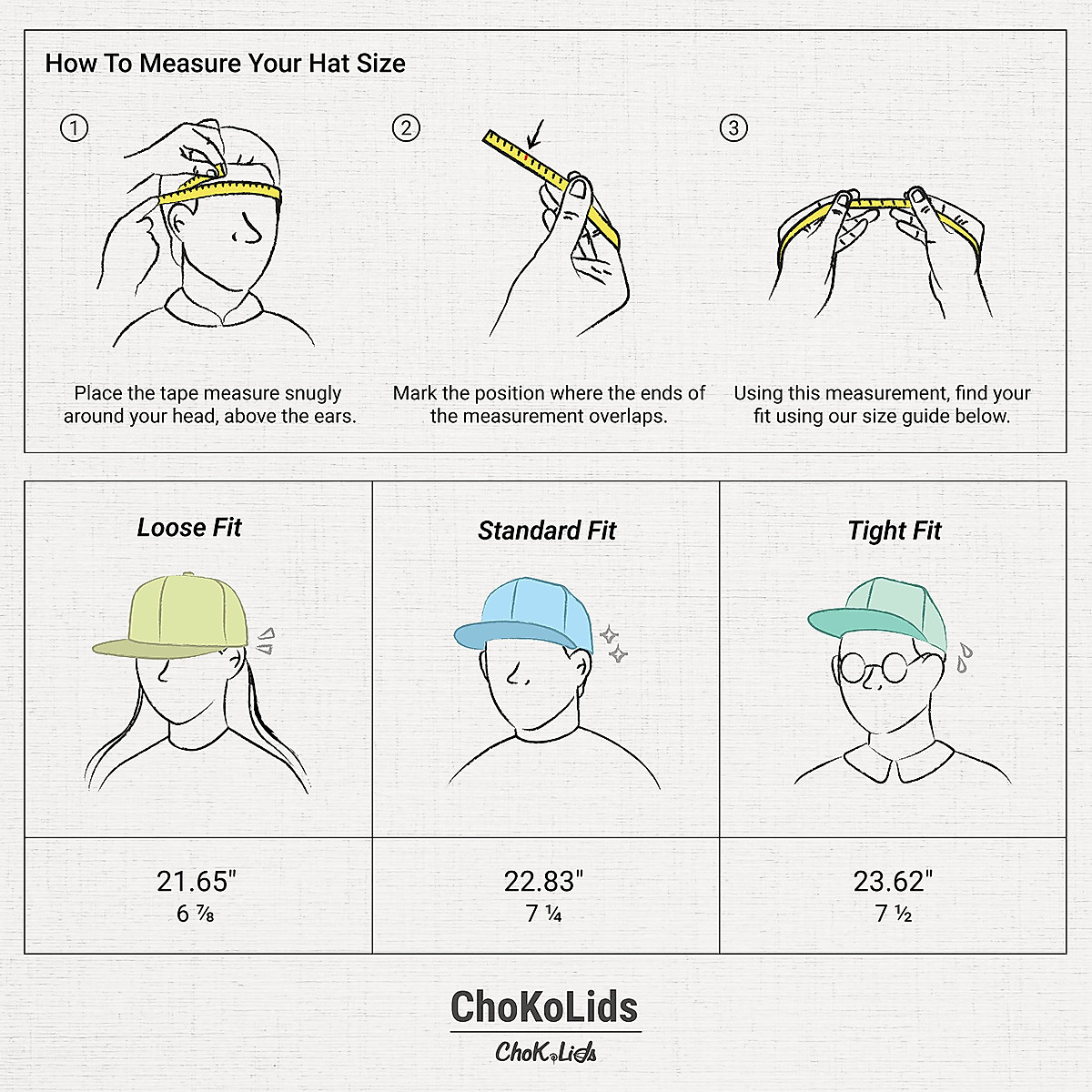 How To Measure Your Hat Size

①

Place the tape measure snugly around your head, above the ears.

②

Mark the position where the ends of the measurement overlaps.

③

Using this measurement, find your fit using our size guide below.

| Loose Fit | Standard Fit | Tight Fit |
|---|---|---|
| 21.65" 6 ⅞ | 22.83" 7 ¼ | 23.62" 7 ½ |

ChoKoLids

ChoKoLids