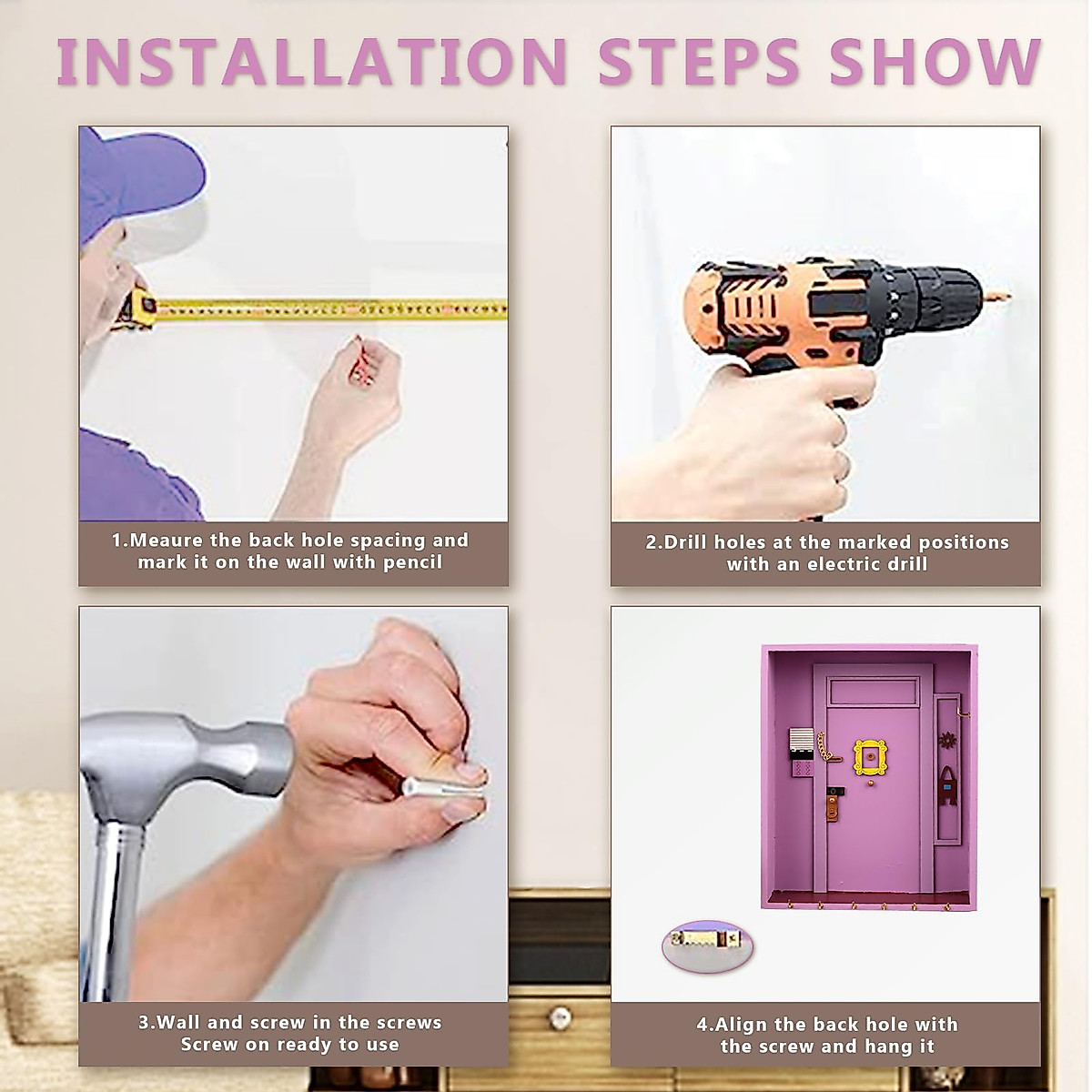 INSTALLATION STEPS SHOW

1.Meaure the back hole spacing and mark it on the wall with pencil

2.Drill holes at the marked positions with an electric drill

3.Wall and screw in the screws Screw on ready to use

4.Align the back hole with the screw and hang it