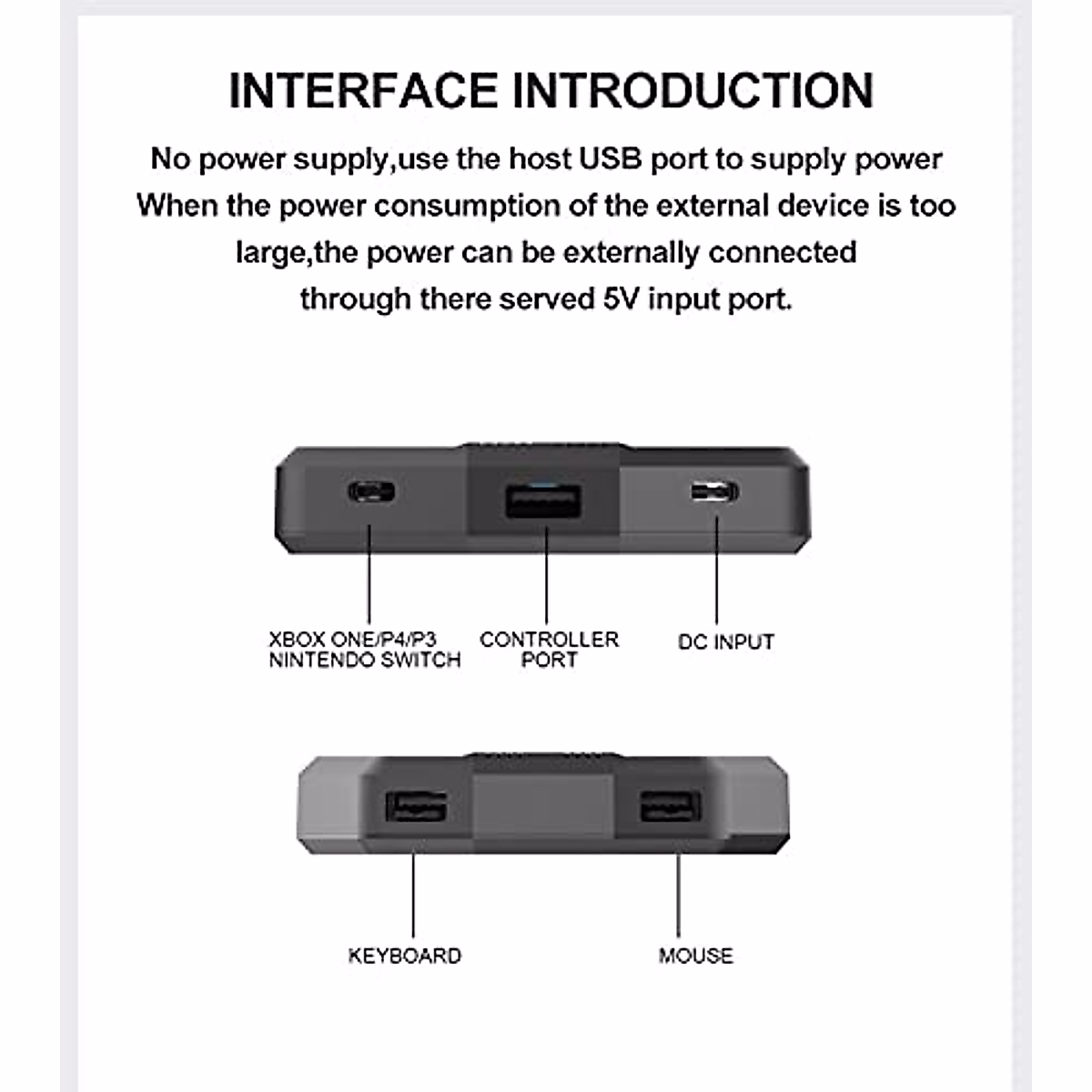 INTERFACE INTRODUCTION

No power supply,use the host USB port to supply power
When the power consumption of the external device is too large,the power can be externally connected through there served 5V input port.

XBOX ONE/P4/P3
NINTENDO SWITCH

CONTROLLER
PORT

DC INPUT

KEYBOARD

MOUSE