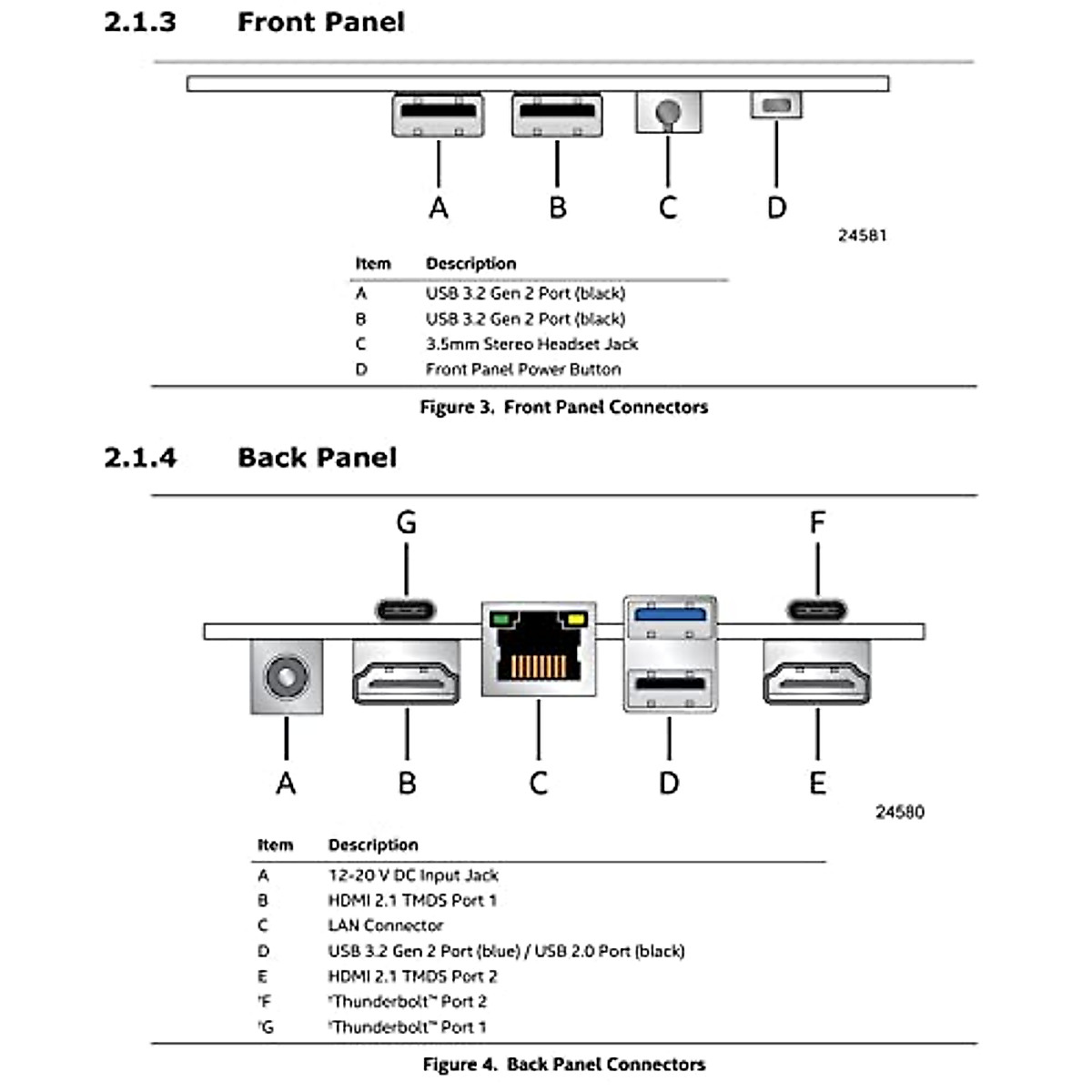 2.1.3 Front Panel

A B C D

24581

| Item | Description |
|---|---|
| A | USB 3.2 Gen 2 Port (black) |
| B | USB 3.2 Gen 2 Port (black) |
| C | 3.5mm Stereo Headset Jack |
| D | Front Panel Power Button |

Figure 3. Front Panel Connectors

2.1.4 Back Panel

G F

A B C D E

24580

| Item | Description |
|---|---|
| A | 12-20 V DC Input Jack |
| B | HDMI 2.1 TMDS Port 1 |
| C | LAN Connector |
| D | USB 3.2 Gen 2 Port (blue) / USB 2.0 Port (black) |
| E | HDMI 2.1 TMDS Port 2 |
| 'F | 'Thunderbolt™ Port 2 |
| 'G | 'Thunderbolt™ Port 1 |

Figure 4. Back Panel Connectors