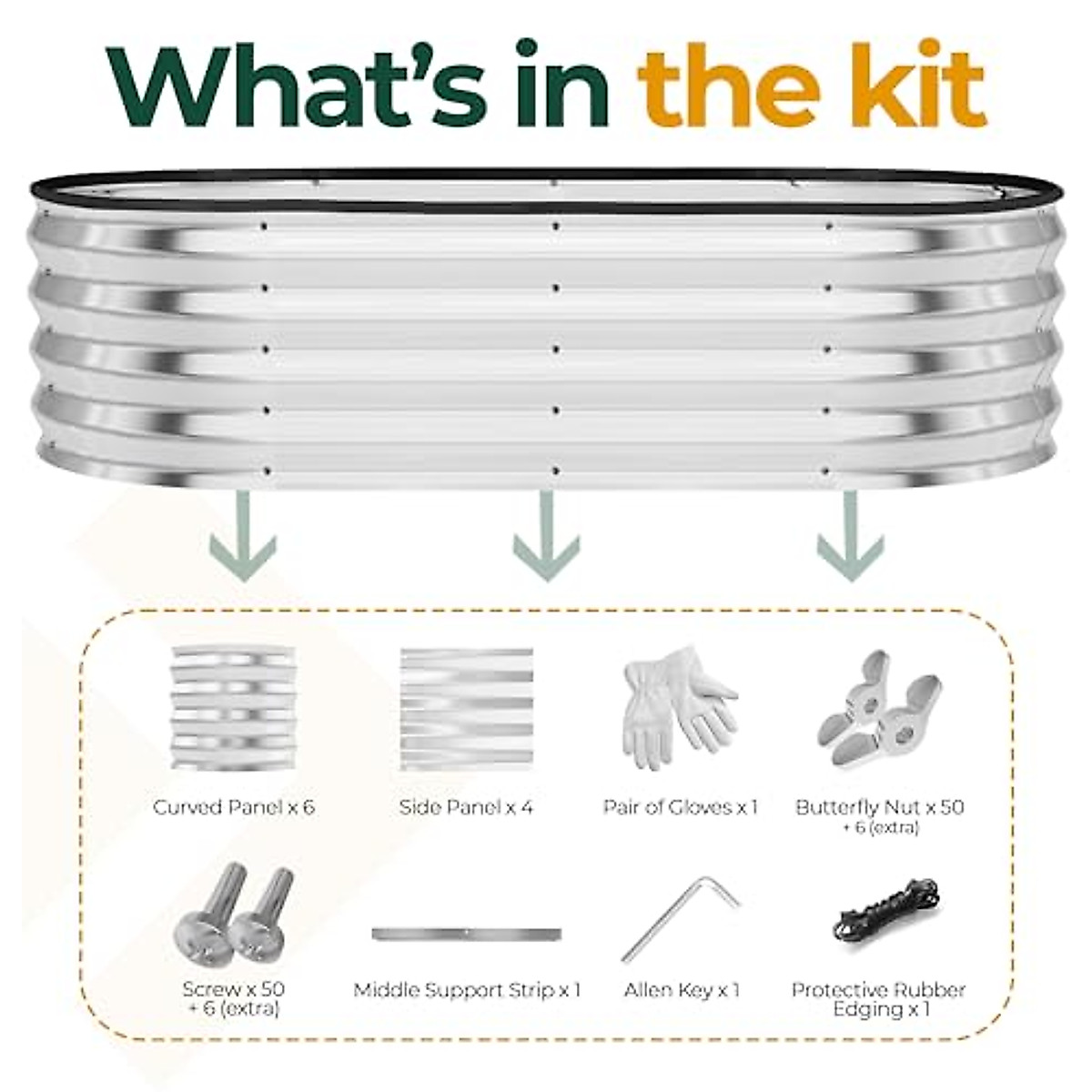 What's in the kit

Curved Panel x 6

Side Panel x 4

Pair of Gloves x 1

Butterfly Nut x 50 + 6 (extra)

Screw x 50 + 6 (extra)

Middle Support Strip x 1

Allen Key x 1

Protective Rubber Edging x 1