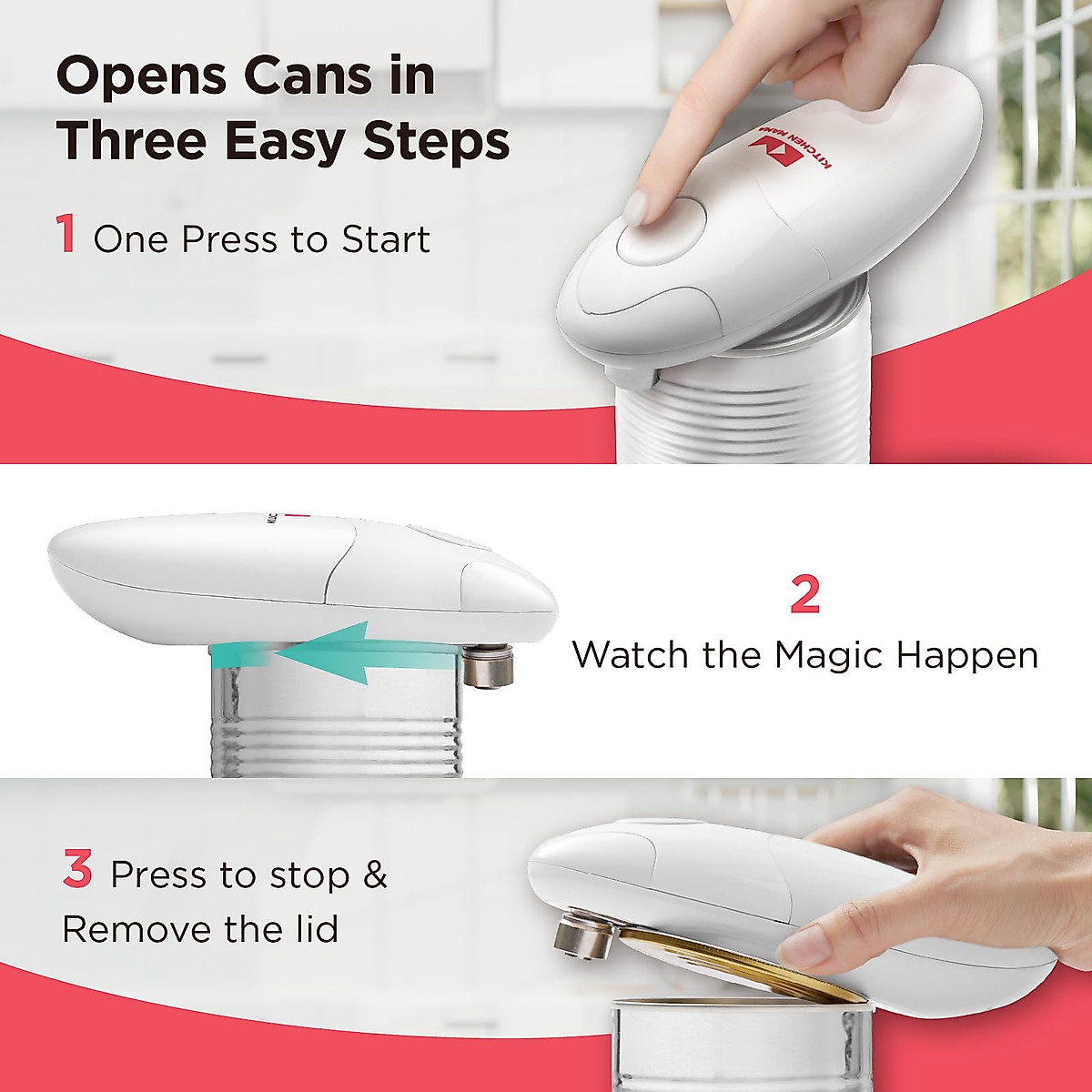 Opens Cans in Three Easy Steps

1 One Press to Start

KITCHEN MAMA

2
Watch the Magic Happen

3 Press to stop & Remove the lid