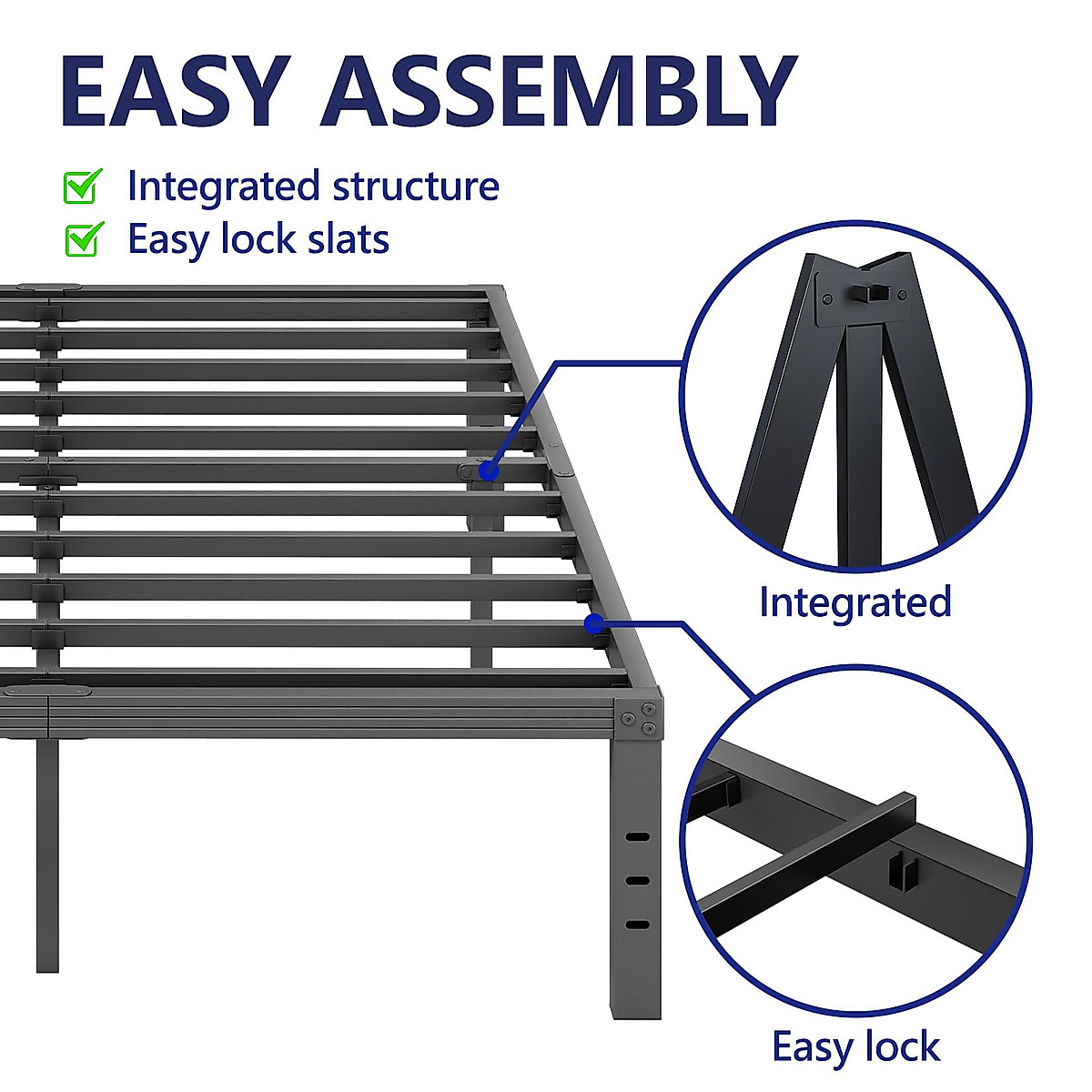 EASY ASSEMBLY

Integrated structure
Easy lock slats

Integrated

Easy lock