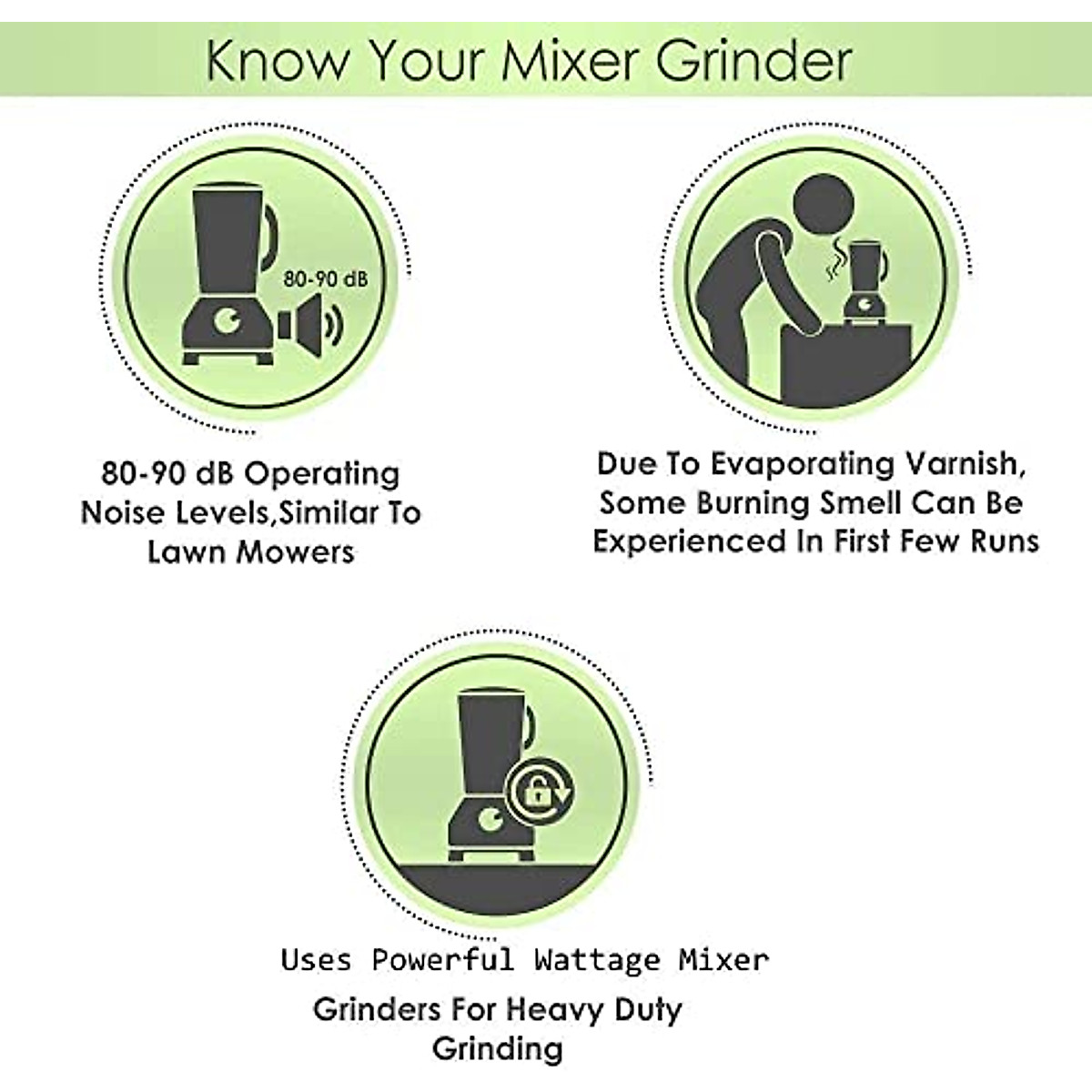 Know Your Mixer Grinder

80-90 dB

80-90 dB Operating Noise Levels,Similar To Lawn Mowers

Due To Evaporating Varnish, Some Burning Smell Can Be Experienced In First Few Runs

Uses Powerful Wattage Mixer Grinders For Heavy Duty Grinding