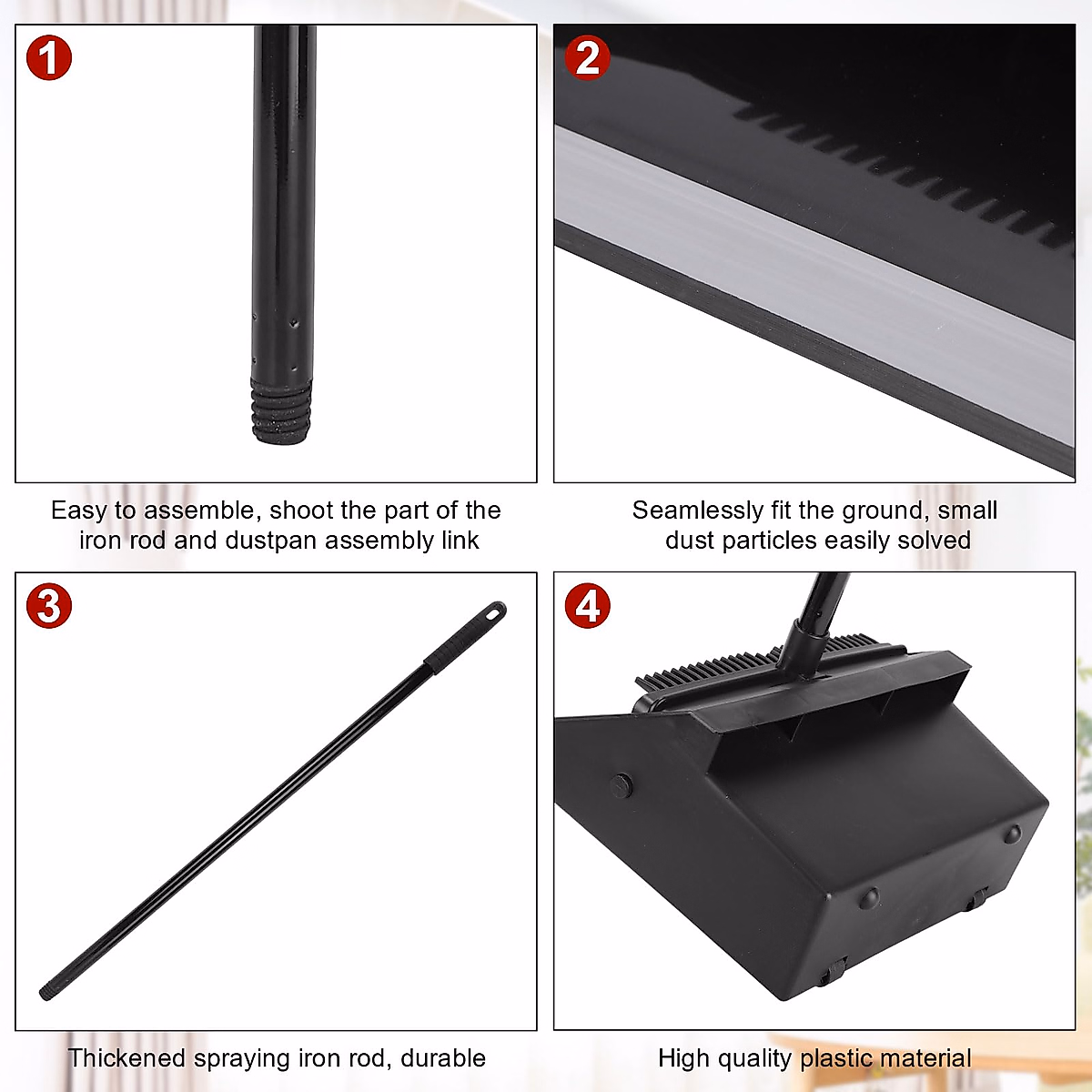 1

Easy to assemble, shoot the part of the iron rod and dustpan assembly link

2

Seamlessly fit the ground, small dust particles easily solved

3

Thickened spraying iron rod, durable

4

High quality plastic material