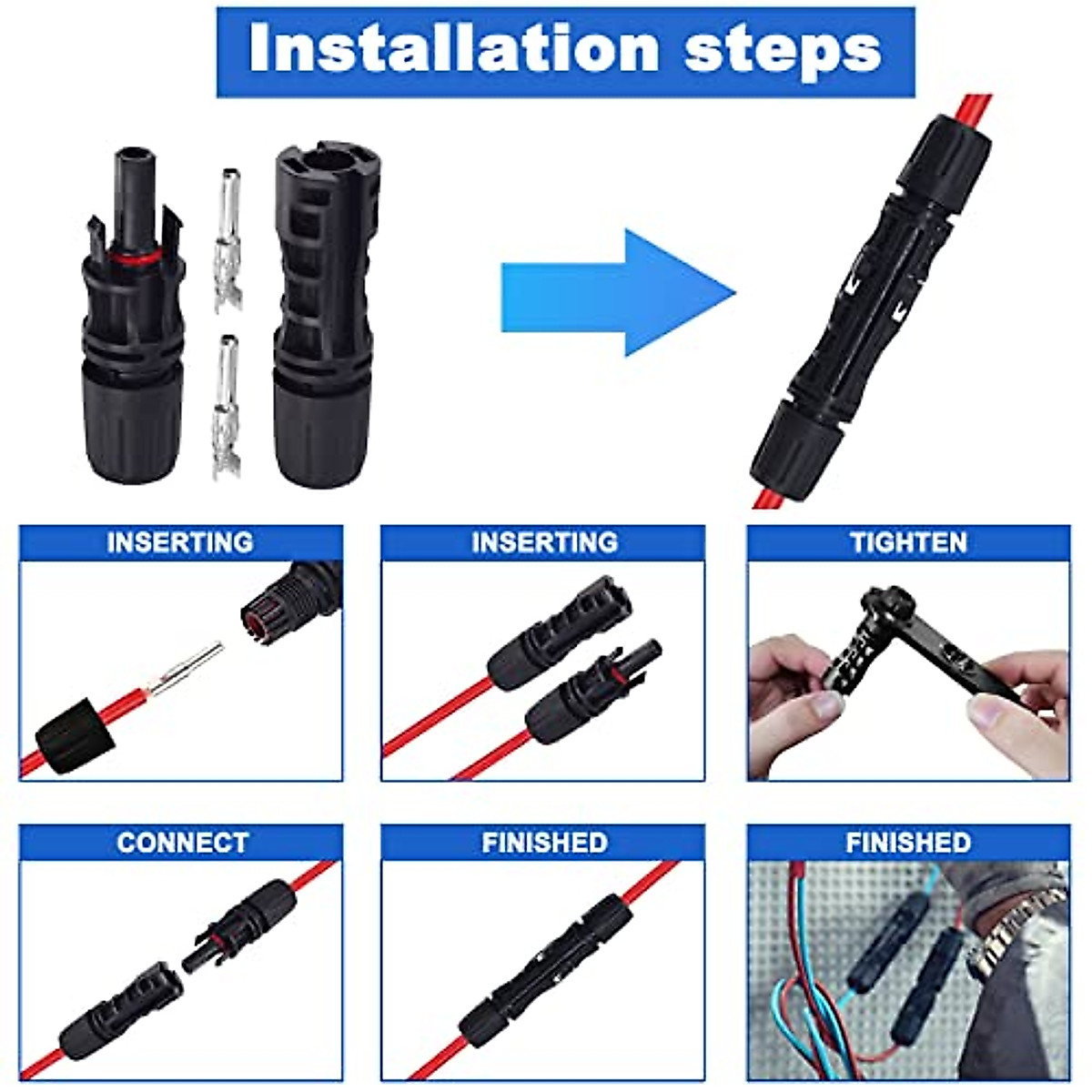 Installation steps

INSERTING

INSERTING

TIGHTEN

CONNECT

FINISHED

FINISHED