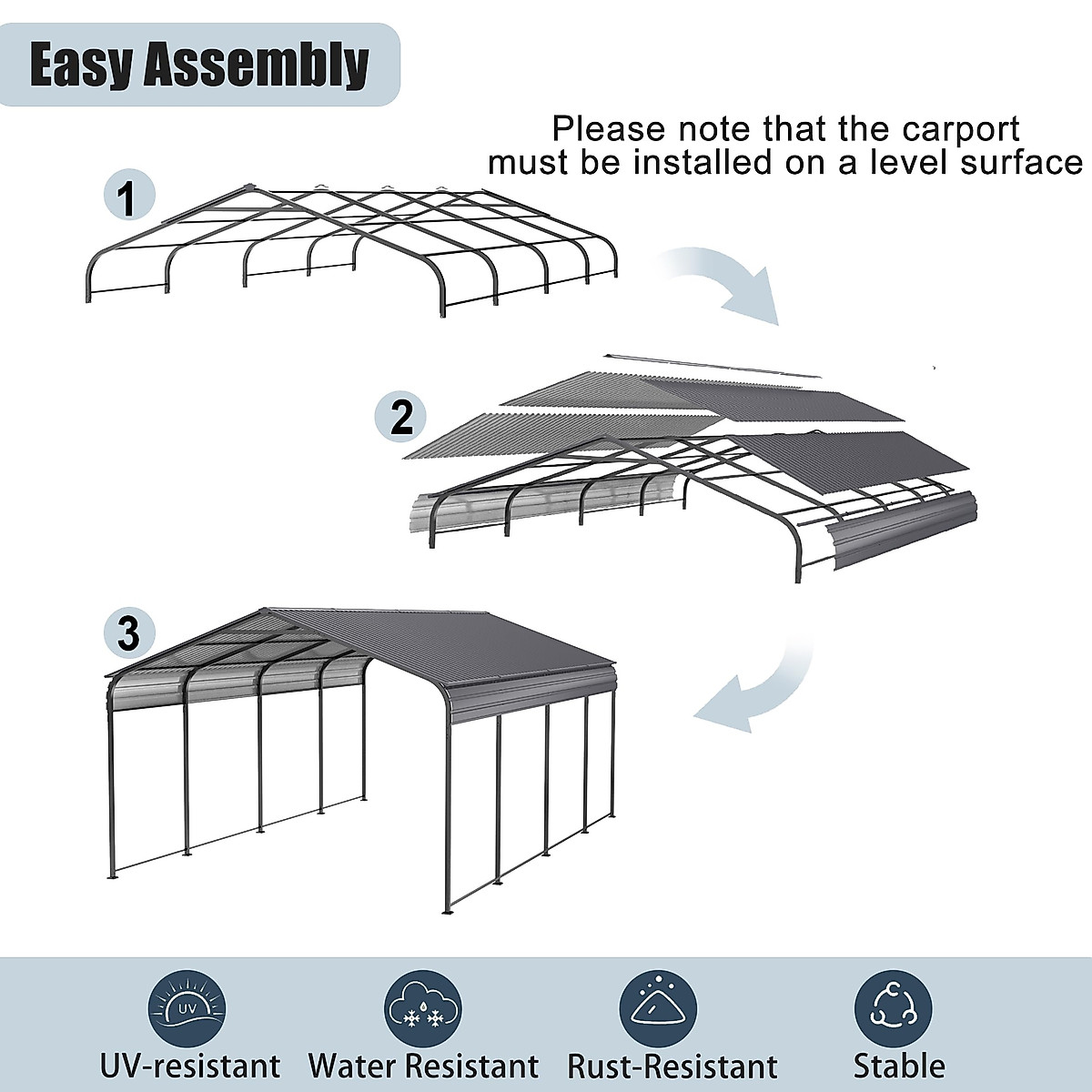 Easy Assembly

Please note that the carport must be installed on a level surface

1

2

3

UV

UV-resistant

Water Resistant

Rust-Resistant

Stable