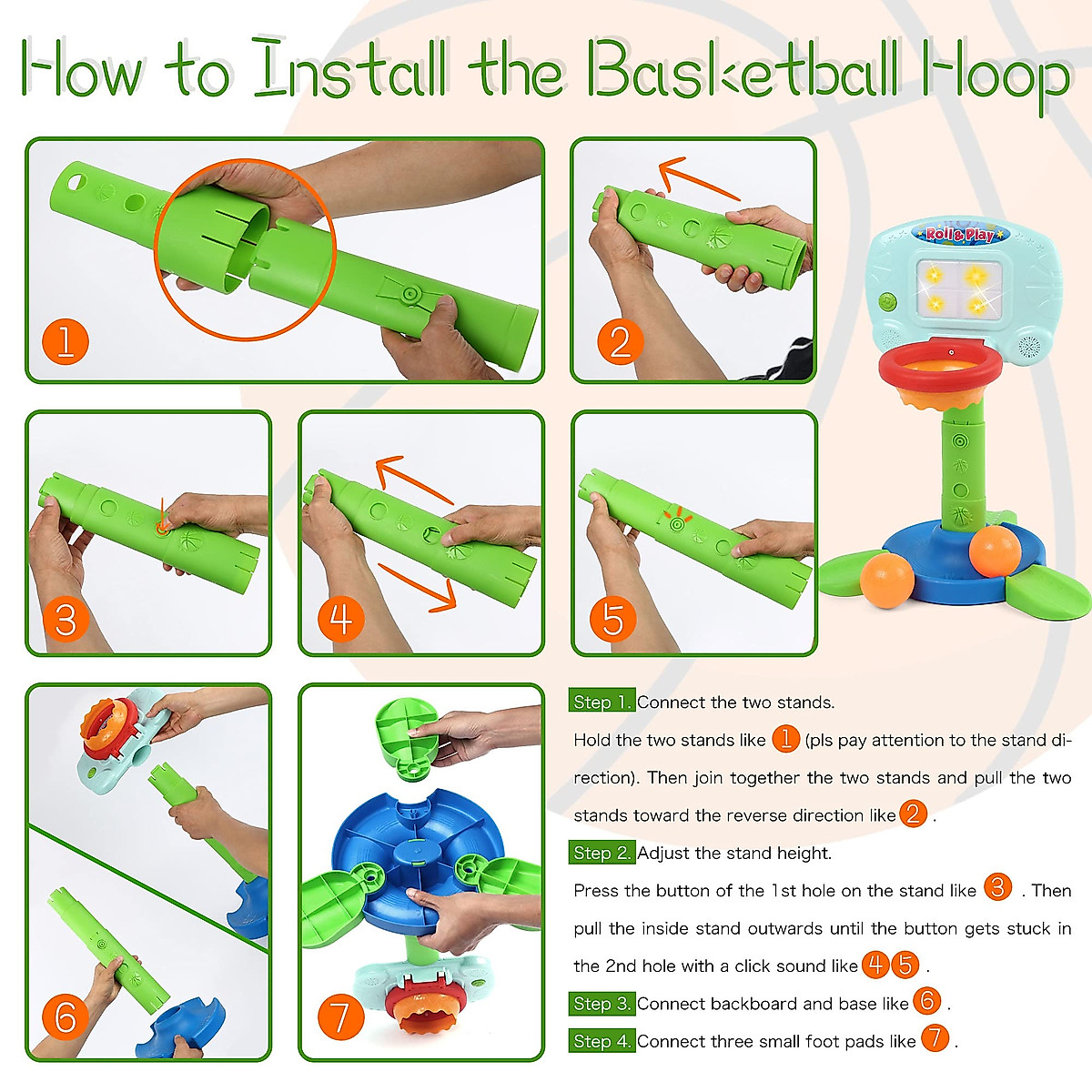 How to Install the Basketball Hoop

1

2

Roll & Play

3

4

5

6

7

Step 1. Connect the two stands.

Hold the two stands like 1 (pls pay attention to the stand direction). Then join together the two stands and pull the two stands toward the reverse direction like 2 .

Step 2. Adjust the stand height.

Press the button of the 1st hole on the stand like 3 . Then pull the inside stand outwards until the button gets stuck in the 2nd hole with a click sound like 4 5 .

Step 3. Connect backboard and base like 6 .

Step 4. Connect three small foot pads like 7 .