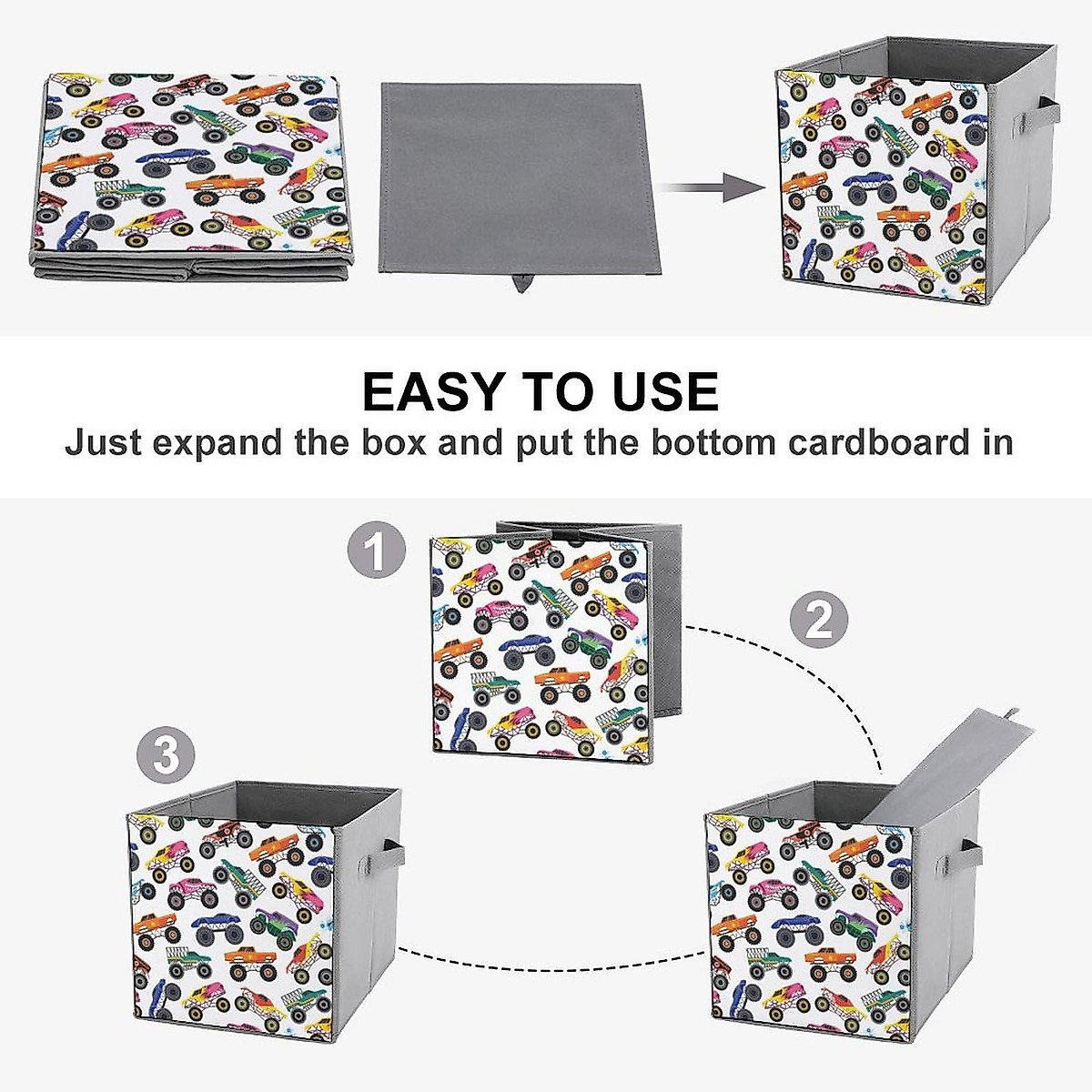 EASY TO USE
Just expand the box and put the bottom cardboard in

1

2

3