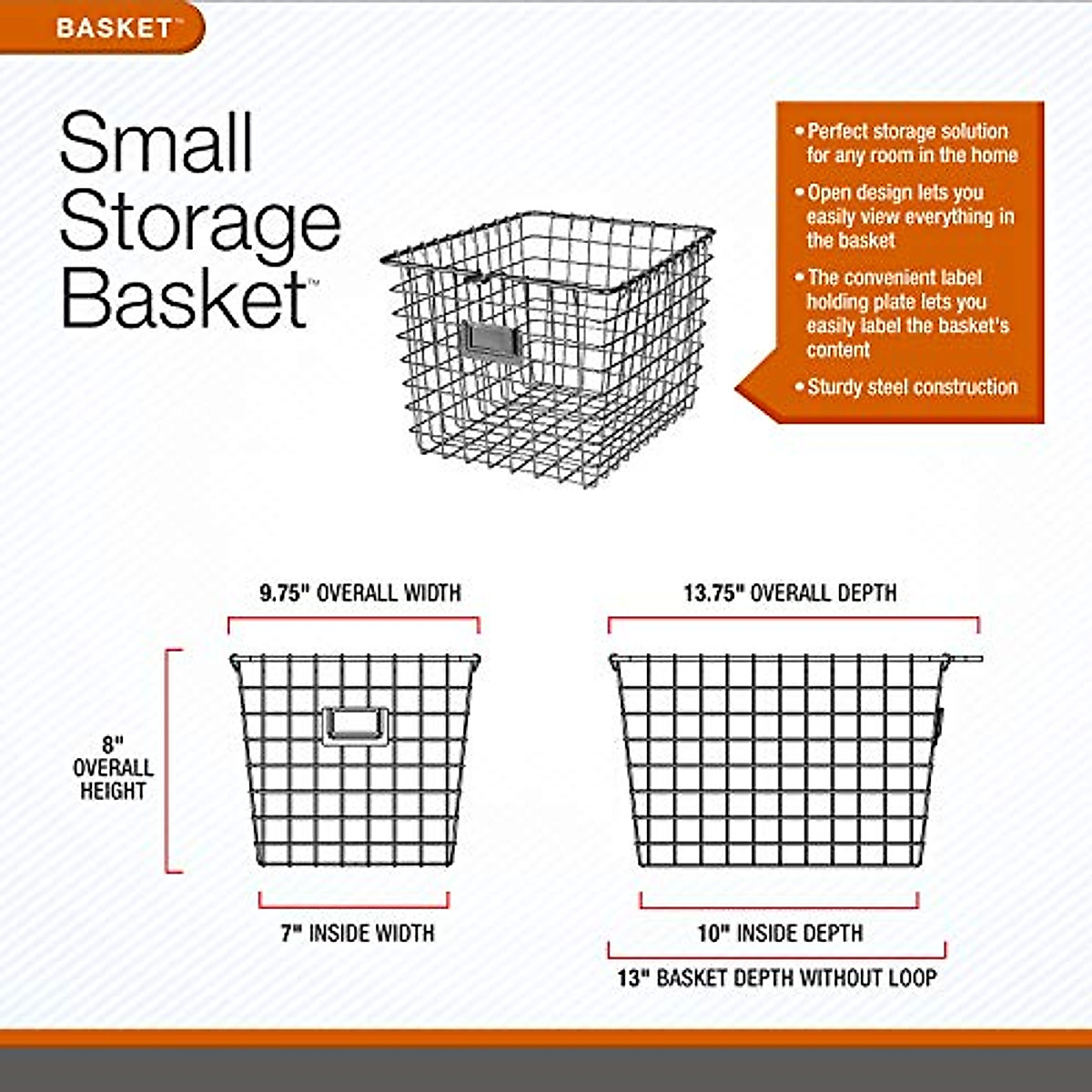 BASKET™

Small Storage Basket™

• Perfect storage solution for any room in the home

• Open design lets you easily view everything in the basket

• The convenient label holding plate lets you easily label the basket's content

• Sturdy steel construction

9.75" OVERALL WIDTH

8" OVERALL HEIGHT

7" INSIDE WIDTH

13.75" OVERALL DEPTH

10" INSIDE DEPTH

13" BASKET DEPTH WITHOUT LOOP