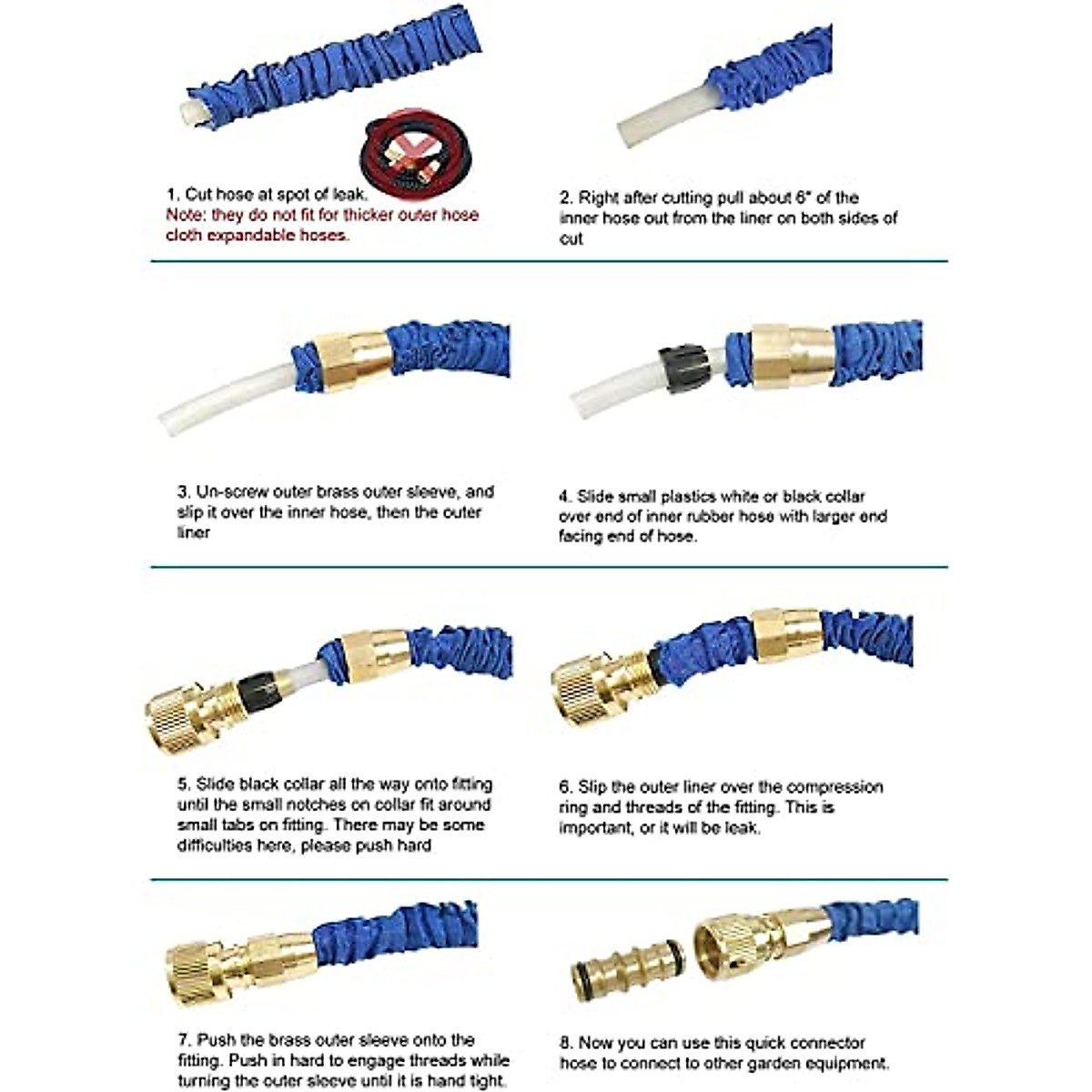 1. Cut hose at spot of leak.
Note: they do not fit for thicker outer hose cloth expandable hoses.

2. Right after cutting pull about 6" of the inner hose out from the liner on both sides of cut

3. Un-screw outer brass outer sleeve, and slip it over the inner hose, then the outer liner

4. Slide small plastics white or black collar over end of inner rubber hose with larger end facing end of hose.

5. Slide black collar all the way onto fitting until the small notches on collar fit around small tabs on fitting. There may be some difficulties here, please push hard

6. Slip the outer liner over the compression ring and threads of the fitting. This is important, or it will be leak.

7. Push the brass outer sleeve onto the fitting. Push in hard to engage threads while turning the outer sleeve until it is hand tight.

8. Now you can use this quick connector hose to connect to other garden equipment.