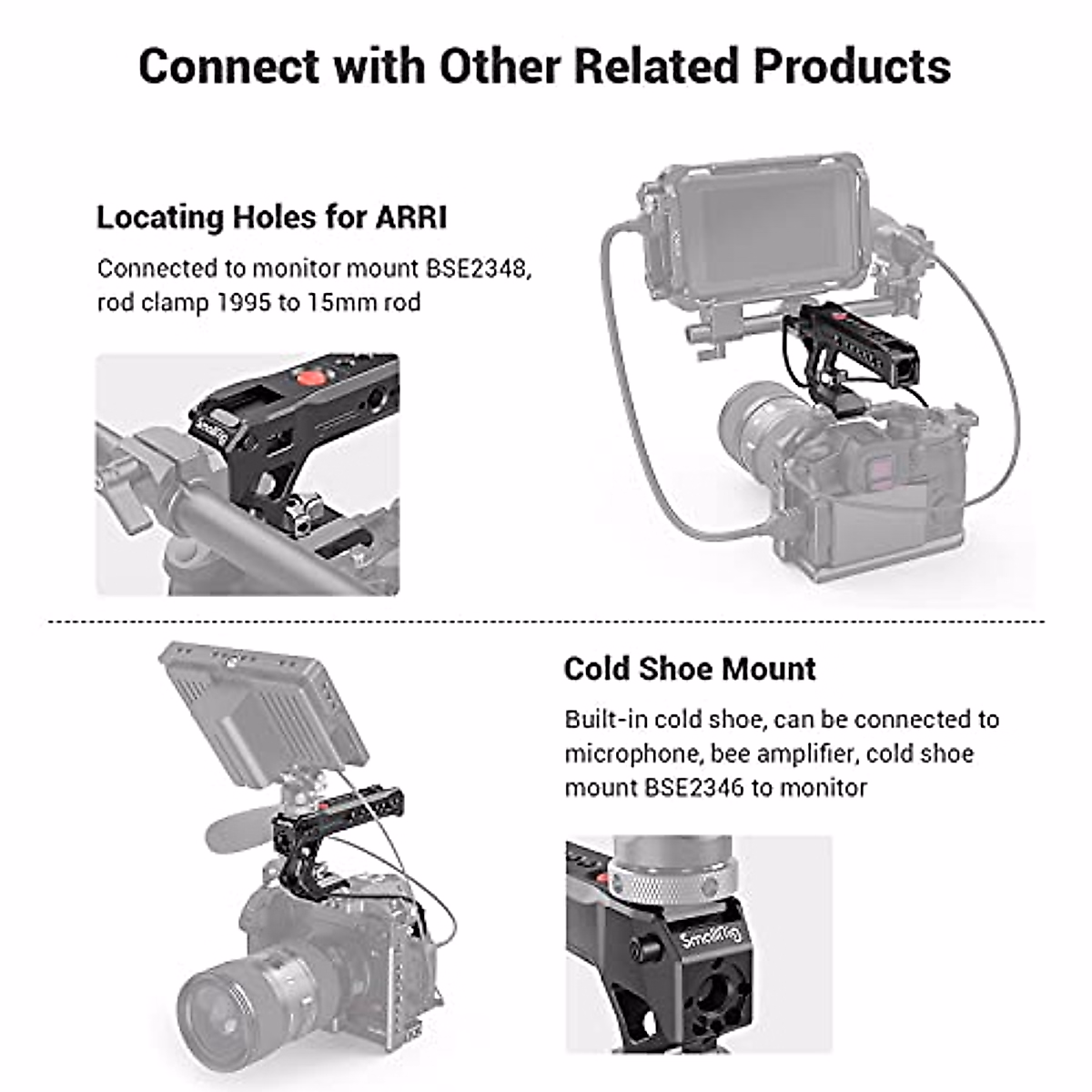 Connect with Other Related Products

Locating Holes for ARRI

Connected to monitor mount BSE2348, rod clamp 1995 to 15mm rod

SmallRig

Cold Shoe Mount

Built-in cold shoe, can be connected to microphone, bee amplifier, cold shoe mount BSE2346 to monitor

SmallRig